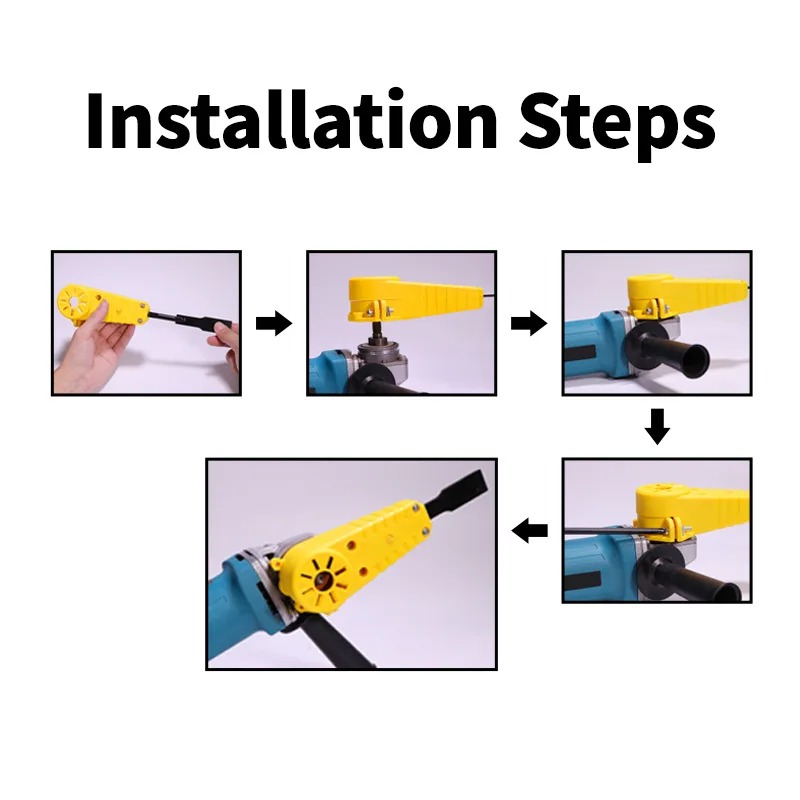 Installation Steps