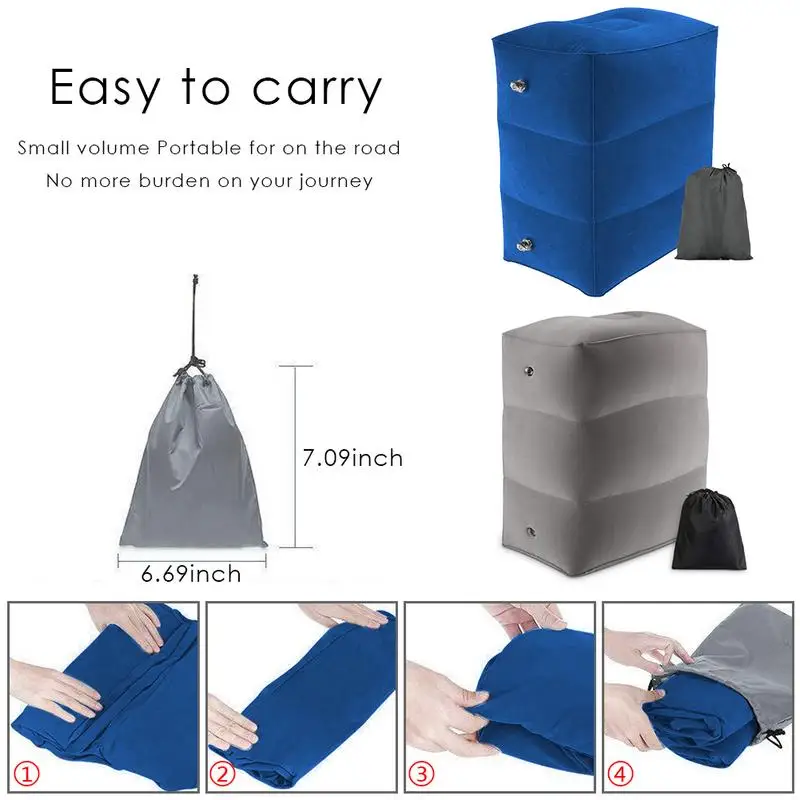 Easy to carry

Small volume Portable for on the road

No more burden on your journey

7.09inch

6.69inch

①

②

③

④