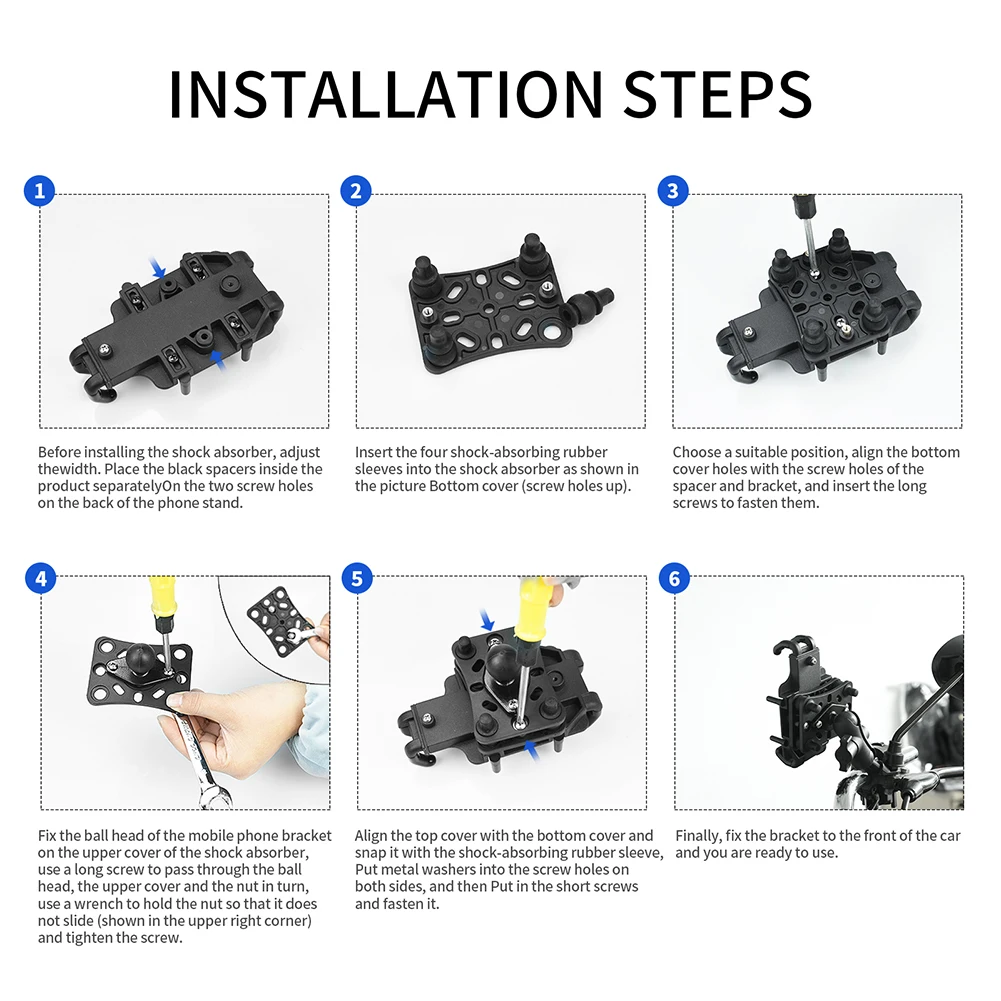 INSTALLATION STEPS

1

Before installing the shock absorber, adjust thewidth. Place the black spacers inside the product separatelyOn the two screw holes on the back of the phone stand.

2

Insert the four shock-absorbing rubber sleeves into the shock absorber as shown in the picture Bottom cover (screw holes up).

3

Choose a suitable position, align the bottom cover holes with the screw holes of the spacer and bracket, and insert the long screws to fasten them.

4

Fix the ball head of the mobile phone bracket on the upper cover of the shock absorber, use a long screw to pass through the ball head, the upper cover and the nut in turn, use a wrench to hold the nut so that it does not slide (shown in the upper right corner) and tighten the screw.

5

Align the top cover with the bottom cover and snap it with the shock-absorbing rubber sleeve, Put metal washers into the screw holes on both sides, and then Put in the short screws and fasten it.

6

Finally, fix the bracket to the front of the car and you are ready to use.