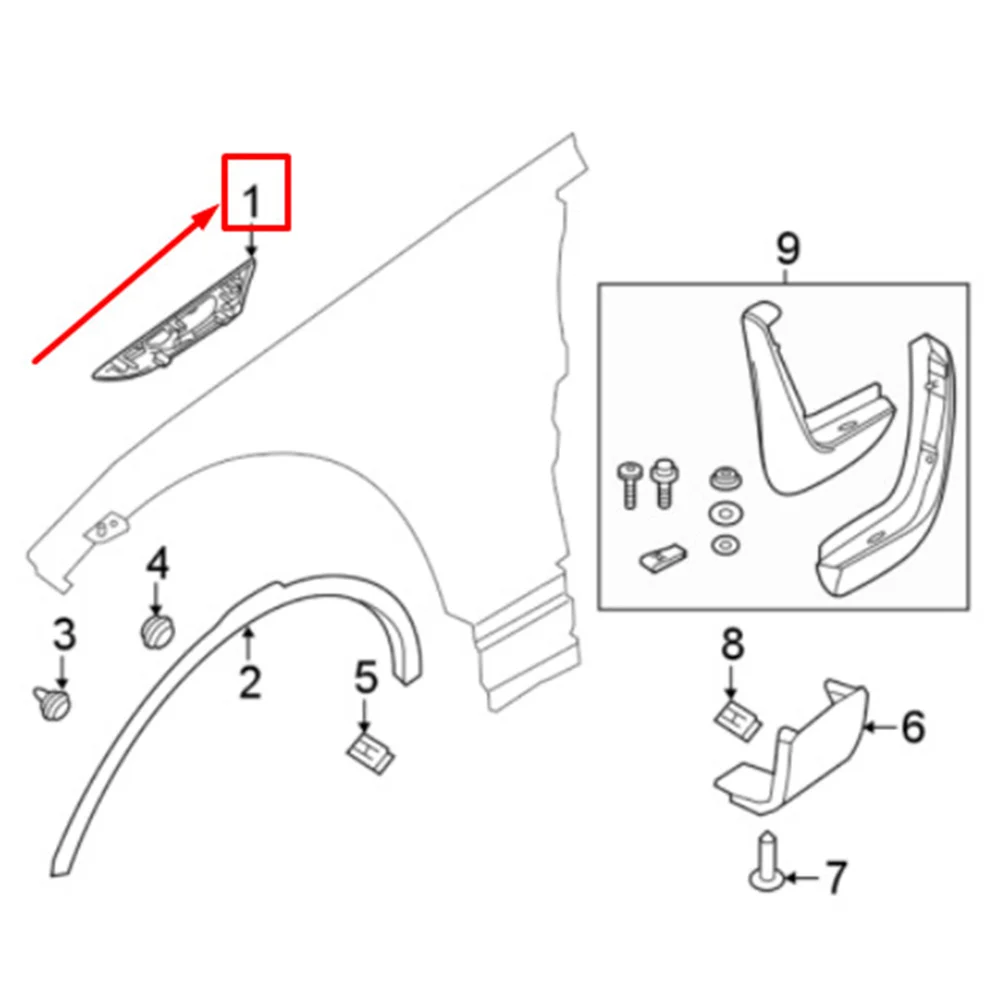 1
9
4
3
2
5
8
6
7