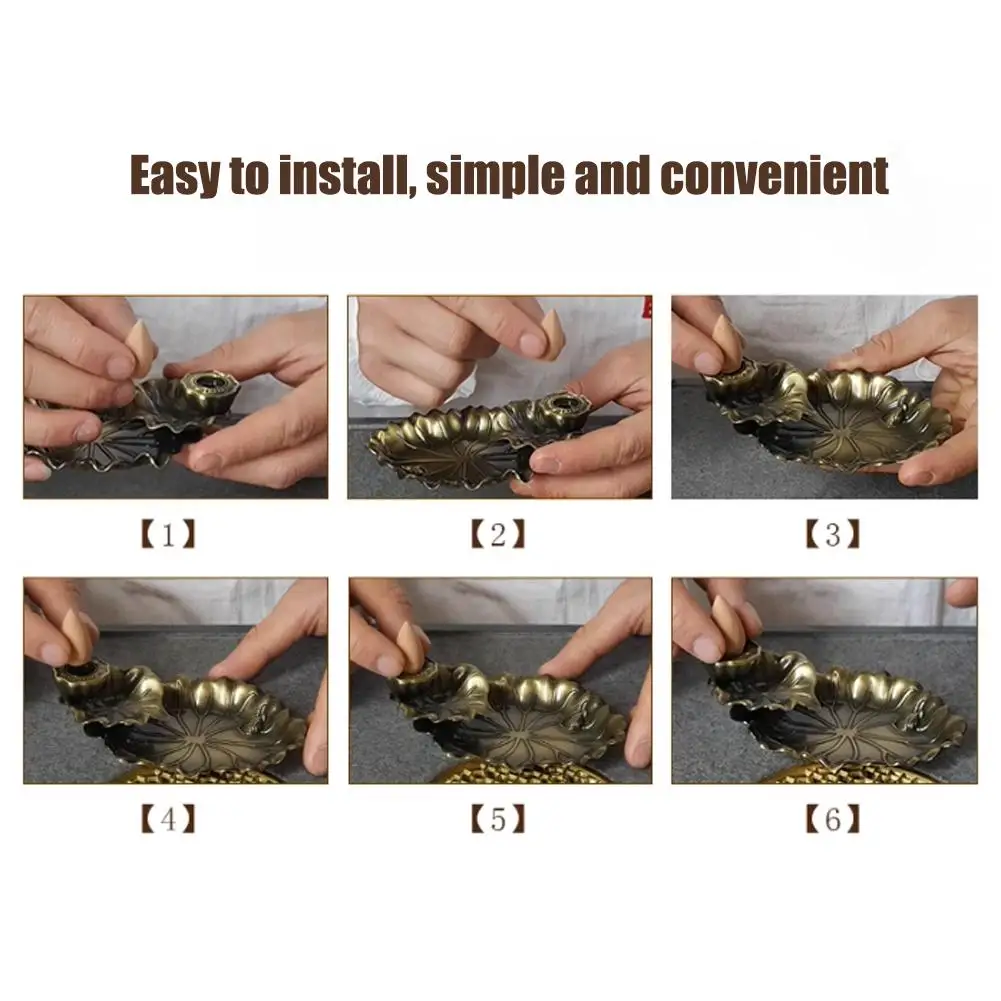 Easy to install, simple and convenient

【1】

【2】

【3】

【4】

【5】

【6】