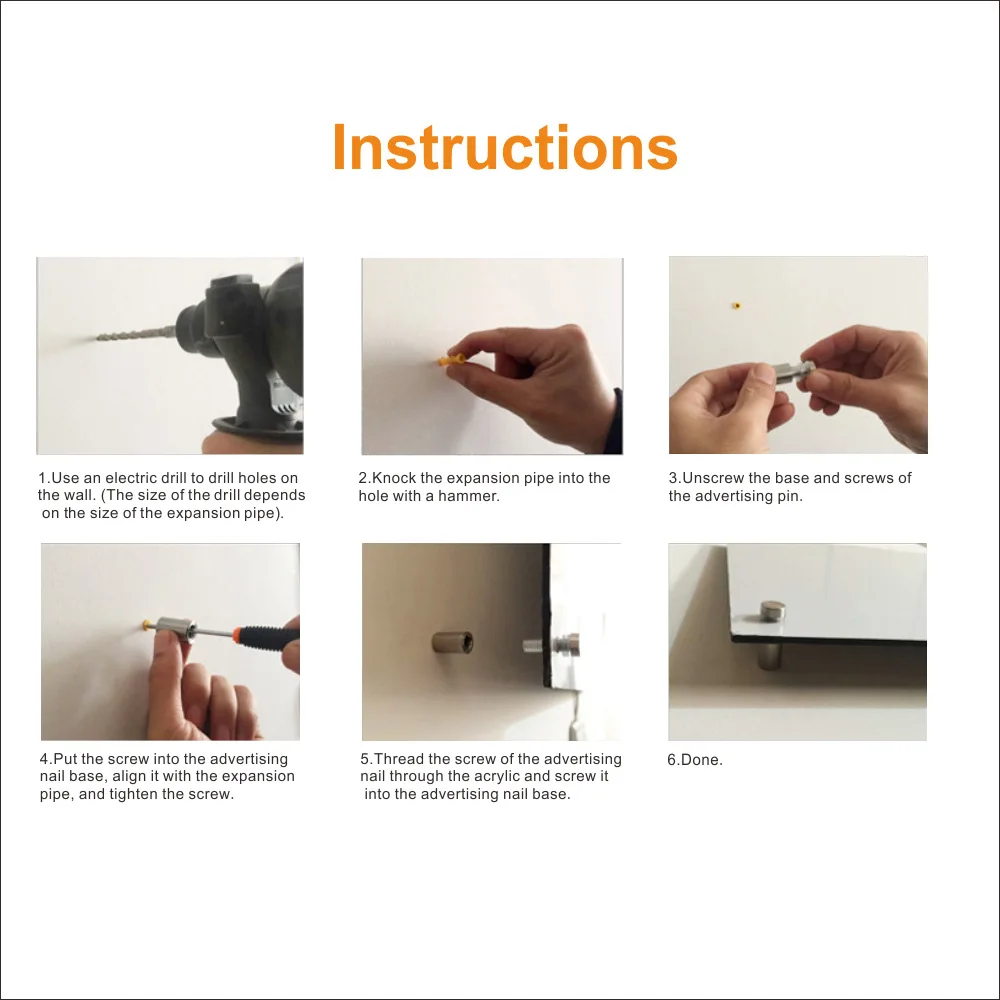 Instructions

1.Use an electric drill to drill holes on the wall. (The size of the drill depends on the size of the expansion pipe).

2.Knock the expansion pipe into the hole with a hammer.

3.Unscrew the base and screws of the advertising pin.

4.Put the screw into the advertising nail base, align it with the expansion pipe, and tighten the screw.

5.Thread the screw of the advertising nail through the acrylic and screw it into the advertising nail base.

6.Done.