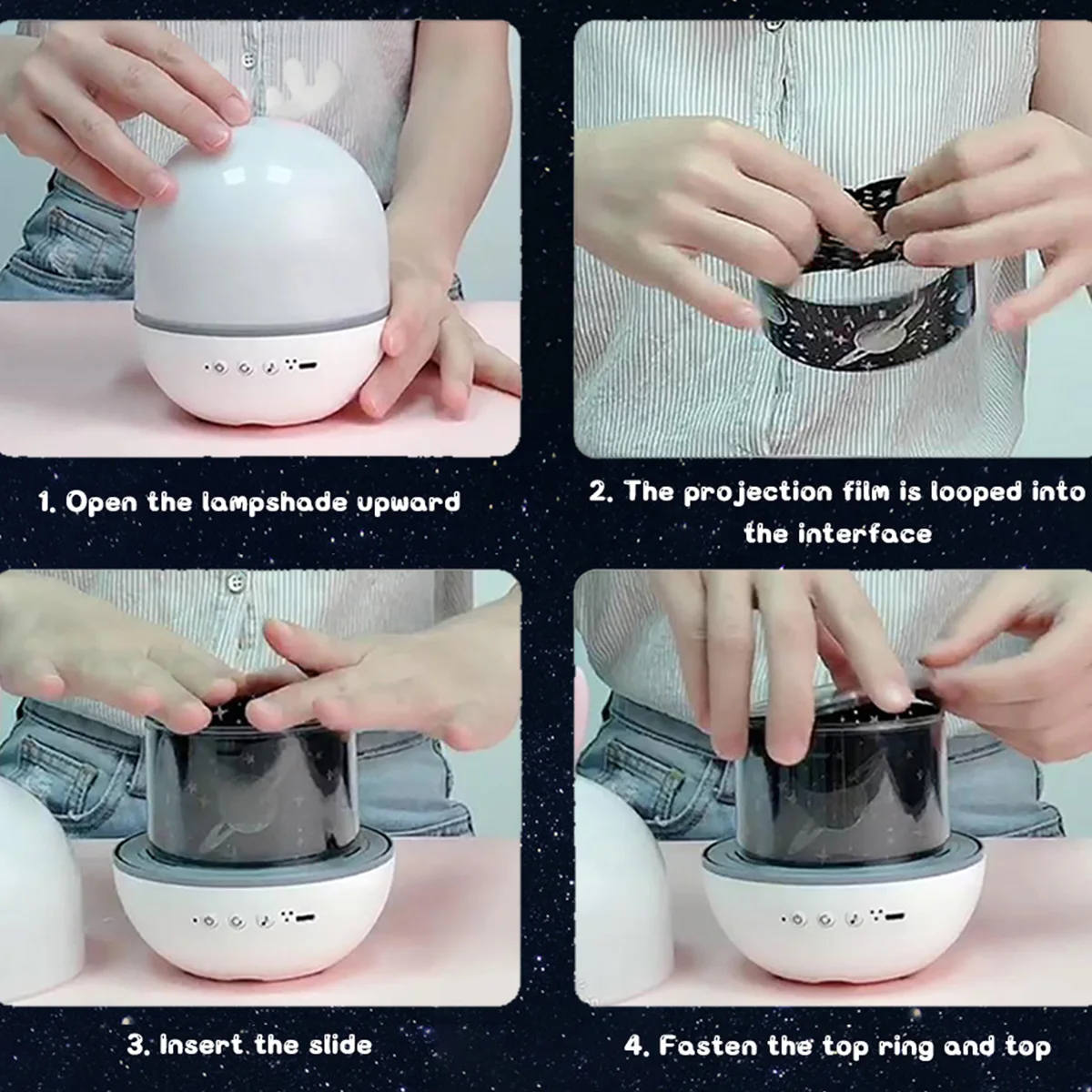 1. Open the lampshade upward

2. The projection film is looped into the interface

3. Insert the slide

4. Fasten the top ring and top