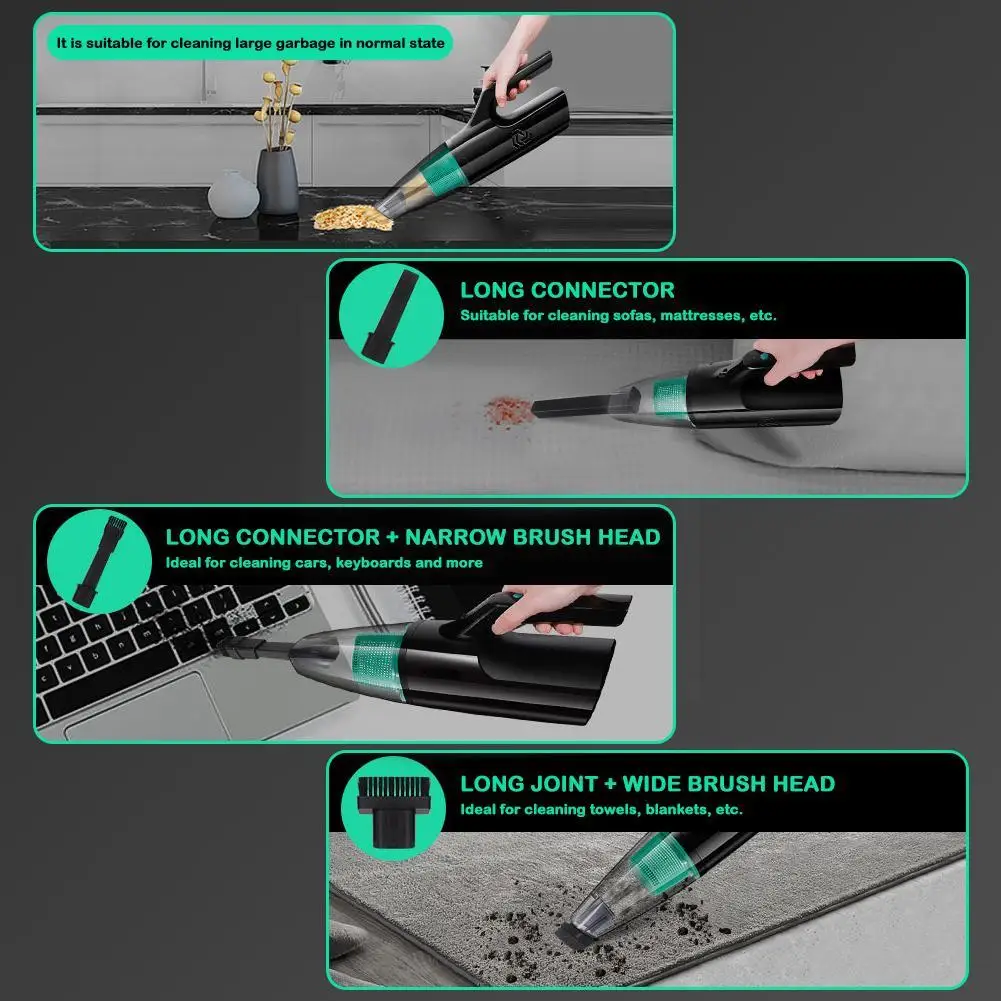 It is suitable for cleaning large garbage in normal state

LONG CONNECTOR
Suitable for cleaning sofas, mattresses, etc.

LONG CONNECTOR + NARROW BRUSH HEAD
Ideal for cleaning cars, keyboards and more

LONG JOINT + WIDE BRUSH HEAD
Ideal for cleaning towels, blankets, etc.