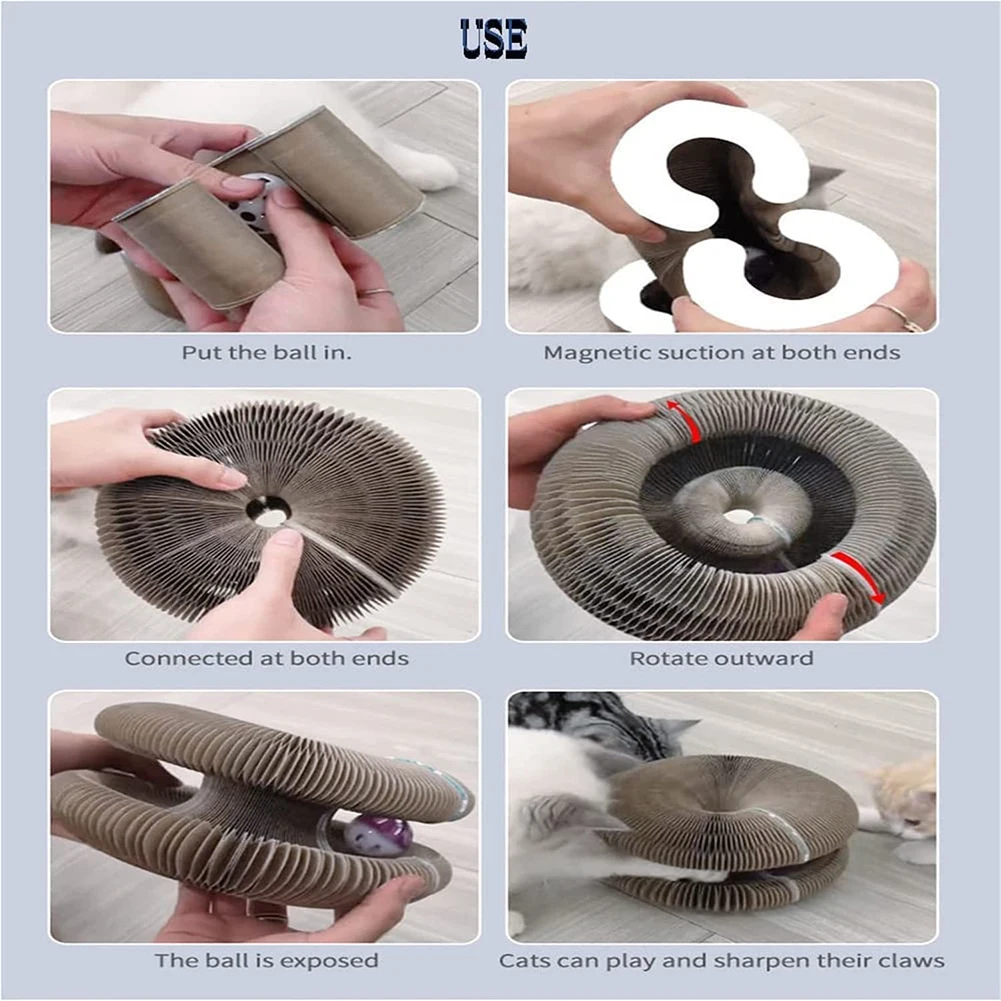 USE

Put the ball in.

Magnetic suction at both ends

Connected at both ends

Rotate outward

The ball is exposed

Cats can play and sharpen their claws