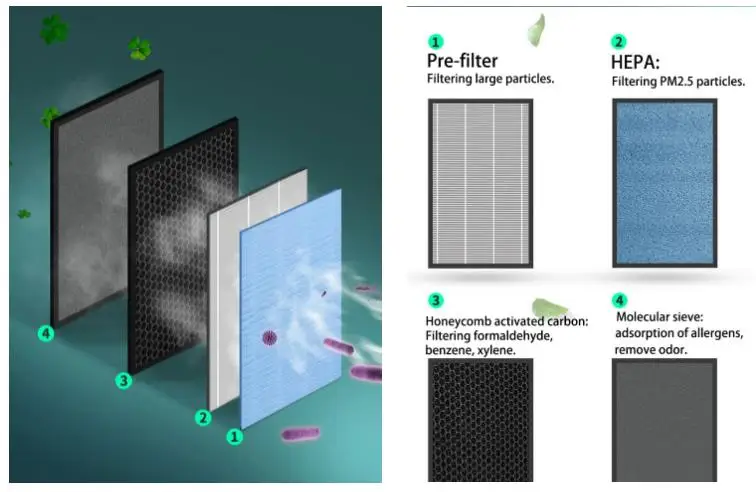 4

3

2

1

1
Pre-filter
Filtering large particles.

2
HEPA:
Filtering PM2.5 particles.

3
Honeycomb activated carbon:
Filtering formaldehyde, benzene, xylene.

4
Molecular sieve:
adsorption of allergens, remove odor.