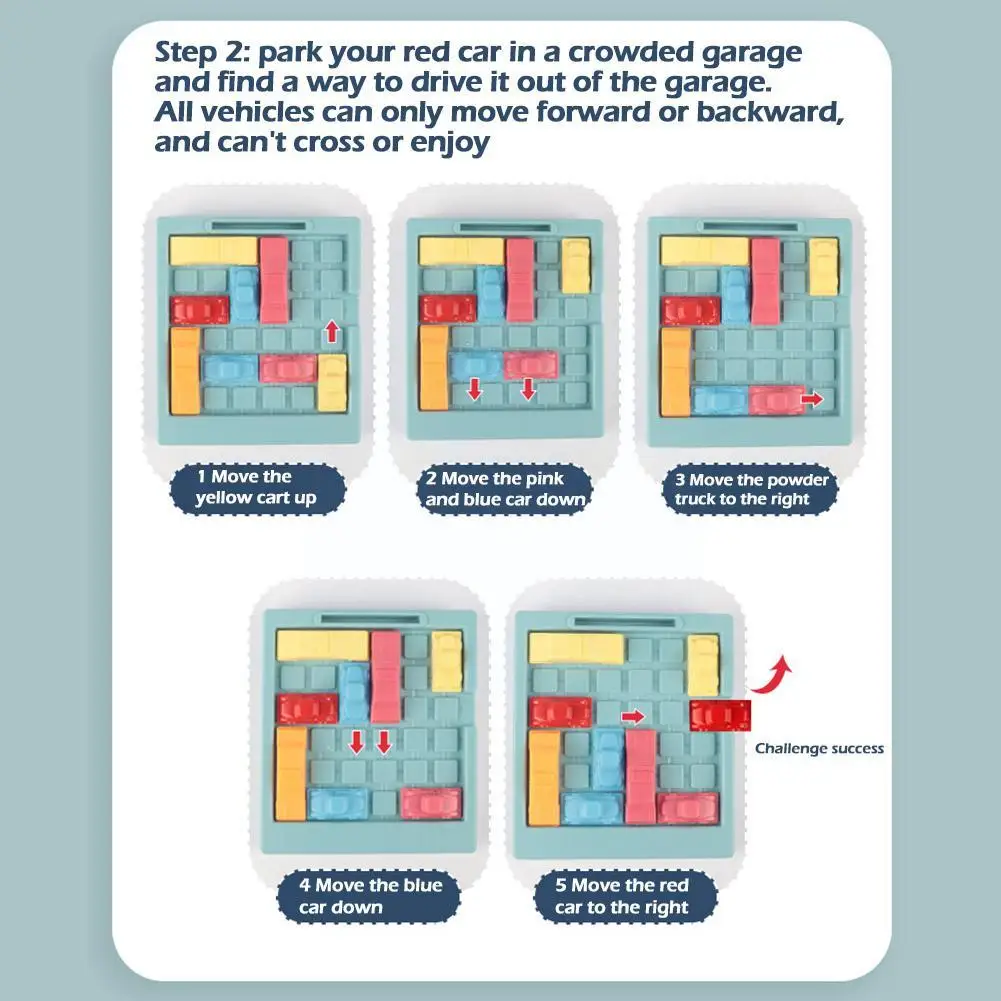 Step 2: park your red car in a crowded garage and find a way to drive it out of the garage. All vehicles can only move forward or backward, and can't cross or enjoy

1 Move the yellow cart up

2 Move the pink and blue car down

3 Move the powder truck to the right

4 Move the blue car down

5 Move the red car to the right

Challenge success