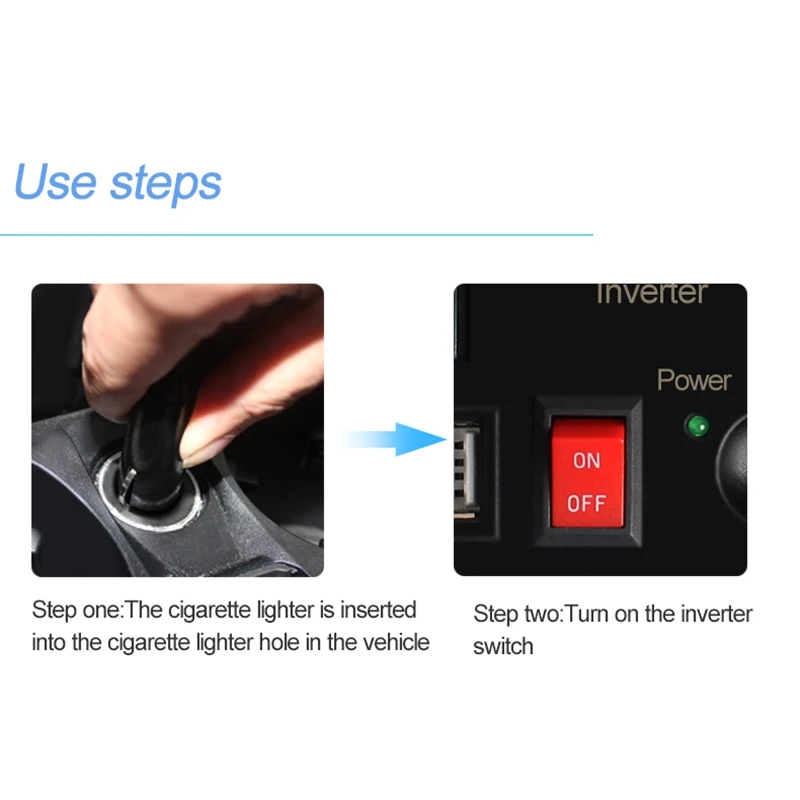 Use steps

Inverter

Power

ON

OFF

Step one:The cigarette lighter is inserted into the cigarette lighter hole in the vehicle

Step two:Turn on the inverter switch