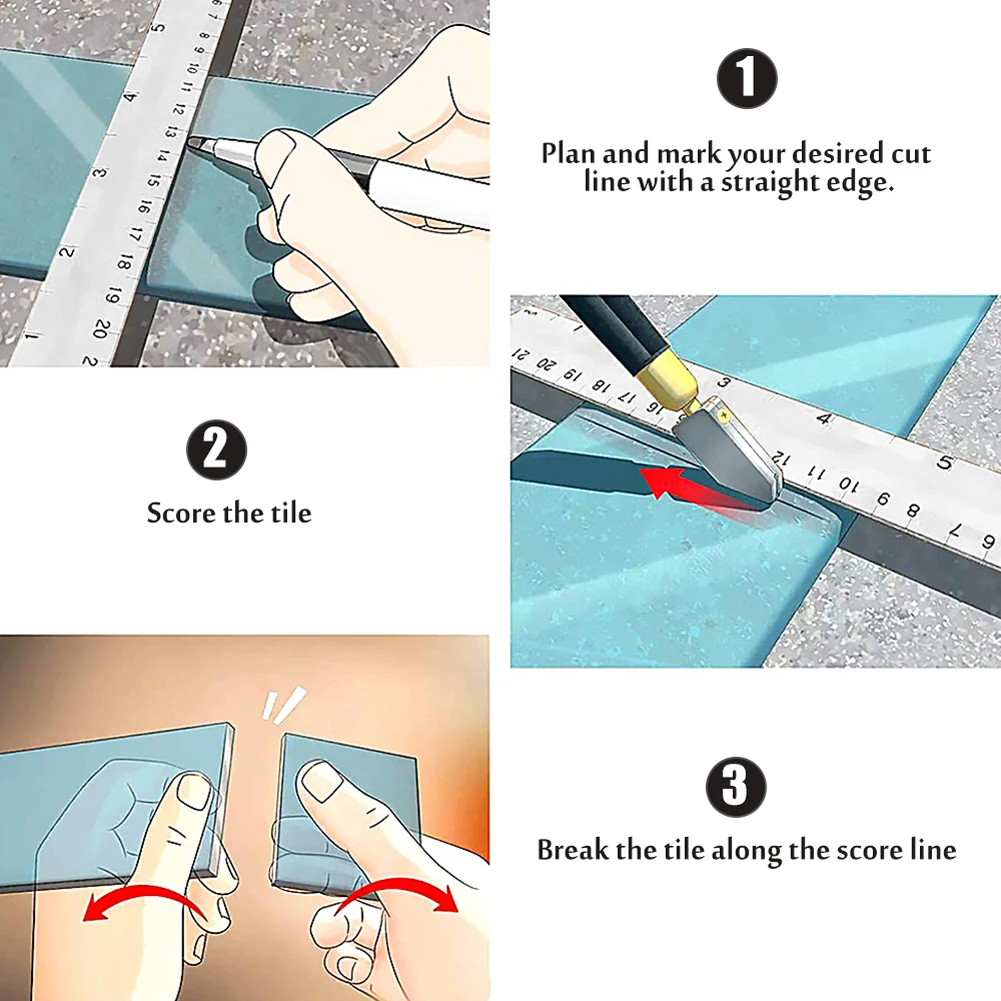 1

Plan and mark your desired cut line with a straight edge.

2

Score the tile

3

Break the tile along the score line