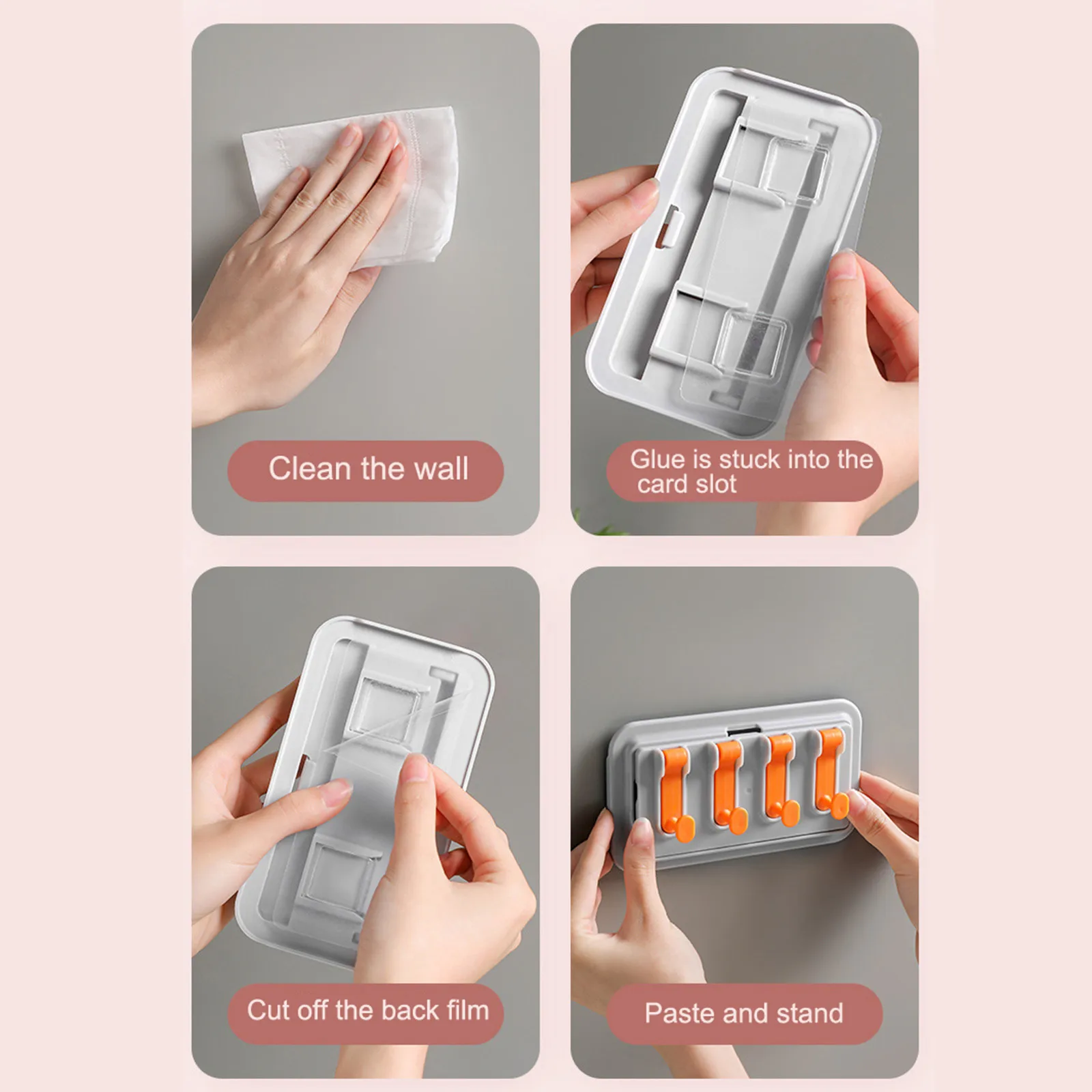 Clean the wall

Glue is stuck into the card slot

Cut off the back film

Paste and stand