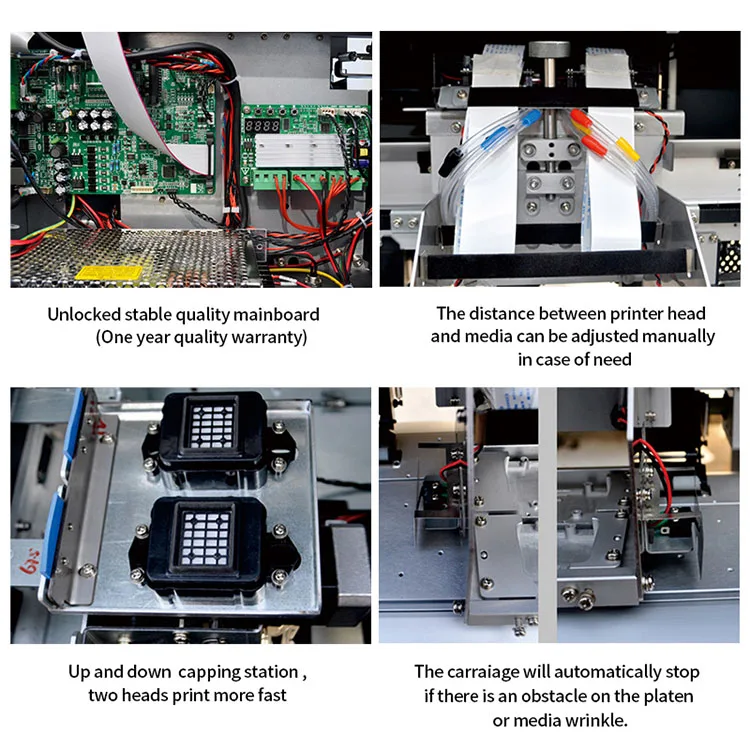 Unlocked stable quality mainboard (One year quality warranty)

The distance between printer head and media can be adjusted manually in case of need

Up and down capping station , two heads print more fast

The carraiage will automatically stop if there is an obstacle on the platen or media wrinkle.