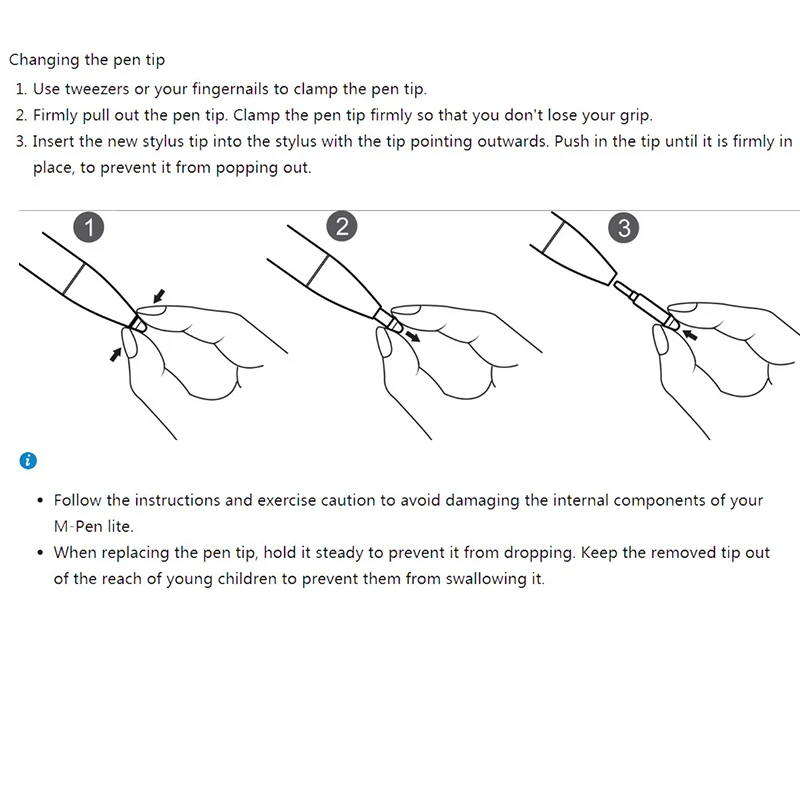 Changing the pen tip

1. Use tweezers or your fingernails to clamp the pen tip.
2. Firmly pull out the pen tip. Clamp the pen tip firmly so that you don't lose your grip.
3. Insert the new stylus tip into the stylus with the tip pointing outwards. Push in the tip until it is firmly in place, to prevent it from popping out.

1

2

3

i

• Follow the instructions and exercise caution to avoid damaging the internal components of your M-Pen lite.
• When replacing the pen tip, hold it steady to prevent it from dropping. Keep the removed tip out of the reach of young children to prevent them from swallowing it.