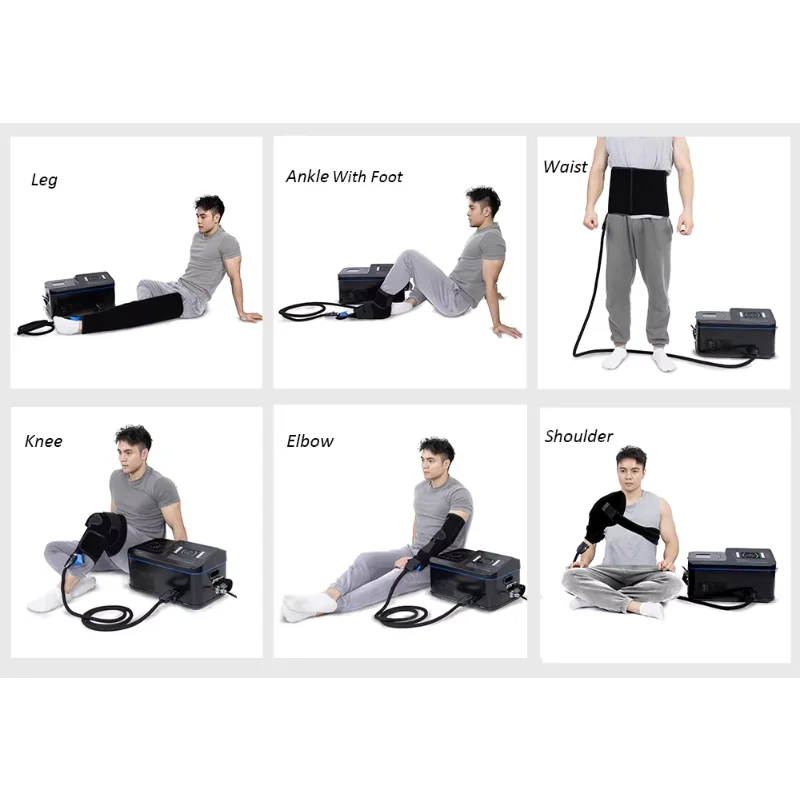 Leg

Ankle With Foot

Waist

Knee

Elbow

Shoulder