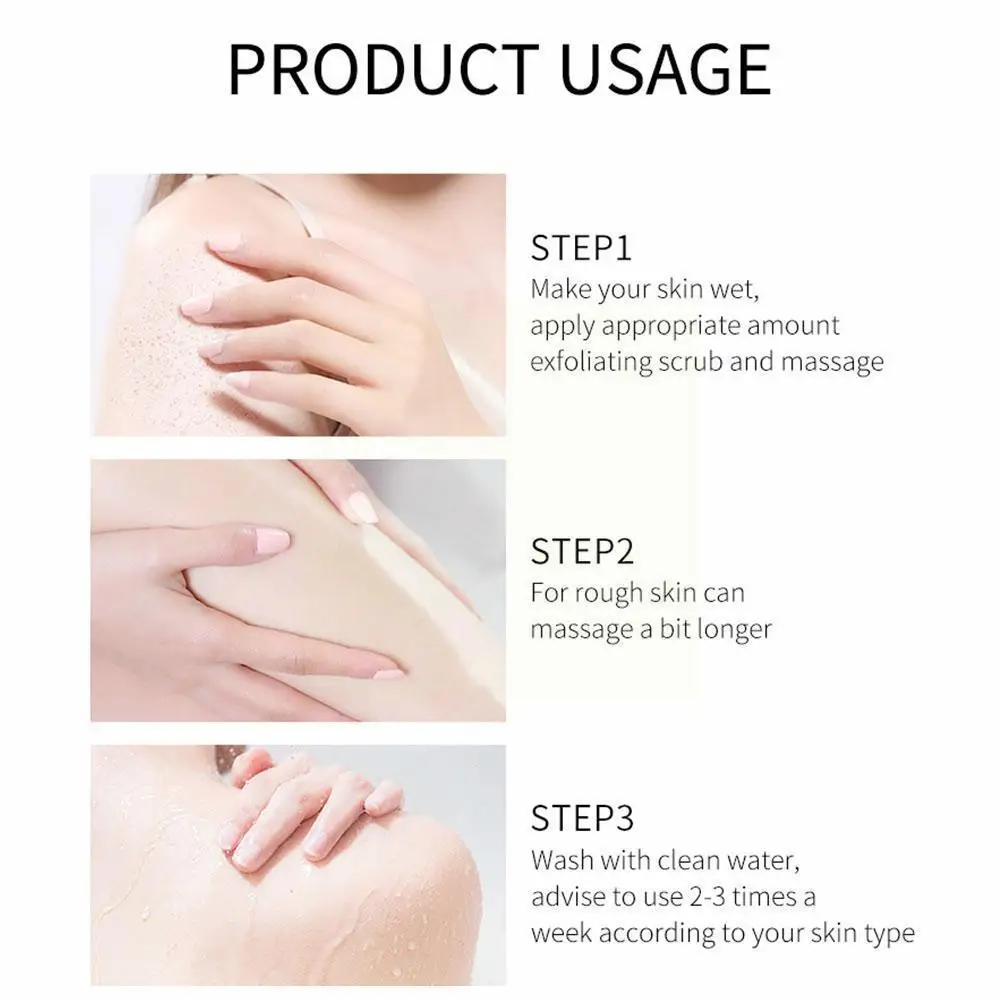 PRODUCT USAGE

STEP1
Make your skin wet, apply appropriate amount exfoliating scrub and massage

STEP2
For rough skin can massage a bit longer

STEP3
Wash with clean water, advise to use 2-3 times a week according to your skin type