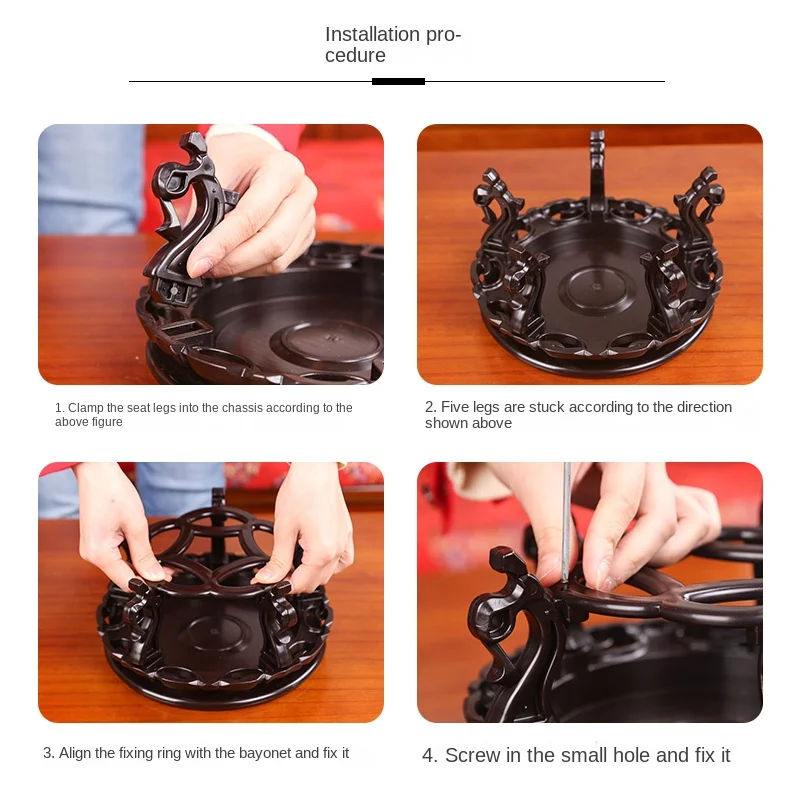 Installation procedure

1. Clamp the seat legs into the chassis according to the above figure

2. Five legs are stuck according to the direction shown above

3. Align the fixing ring with the bayonet and fix it

4. Screw in the small hole and fix it