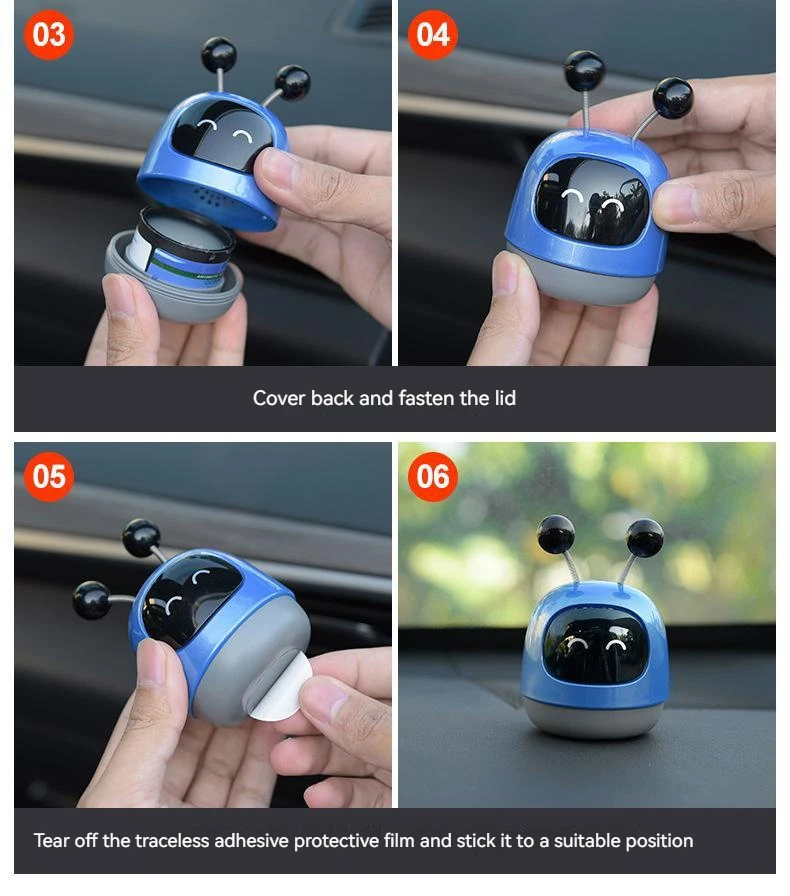 03

04

Cover back and fasten the lid

05

06

Tear off the traceless adhesive protective film and stick it to a suitable position