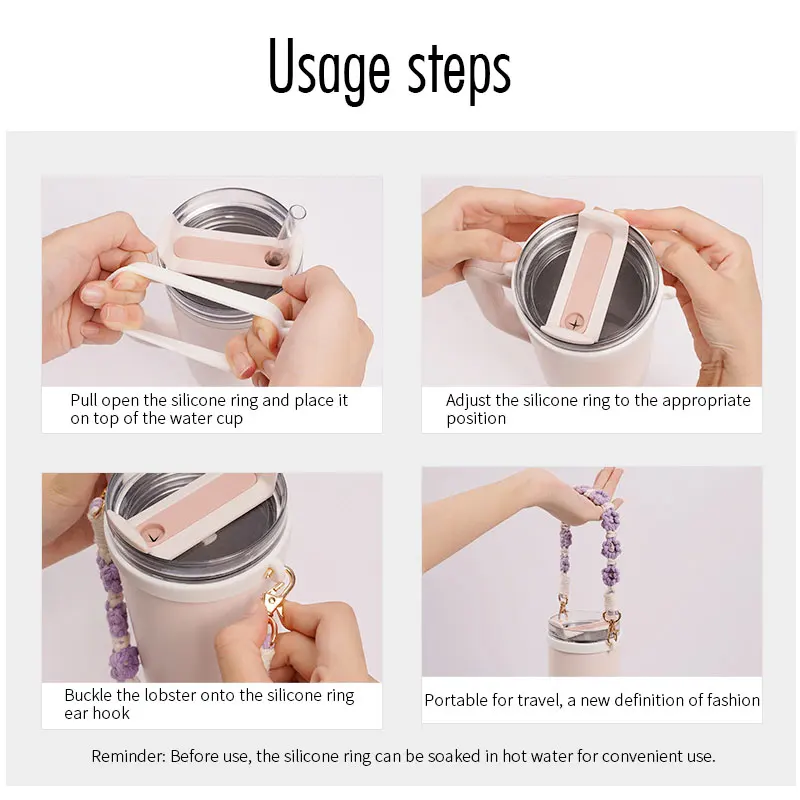 Usage steps

Pull open the silicone ring and place it on top of the water cup

Adjust the silicone ring to the appropriate position

Buckle the lobster onto the silicone ring ear hook

Portable for travel, a new definition of fashion

Reminder: Before use, the silicone ring can be soaked in hot water for convenient use.