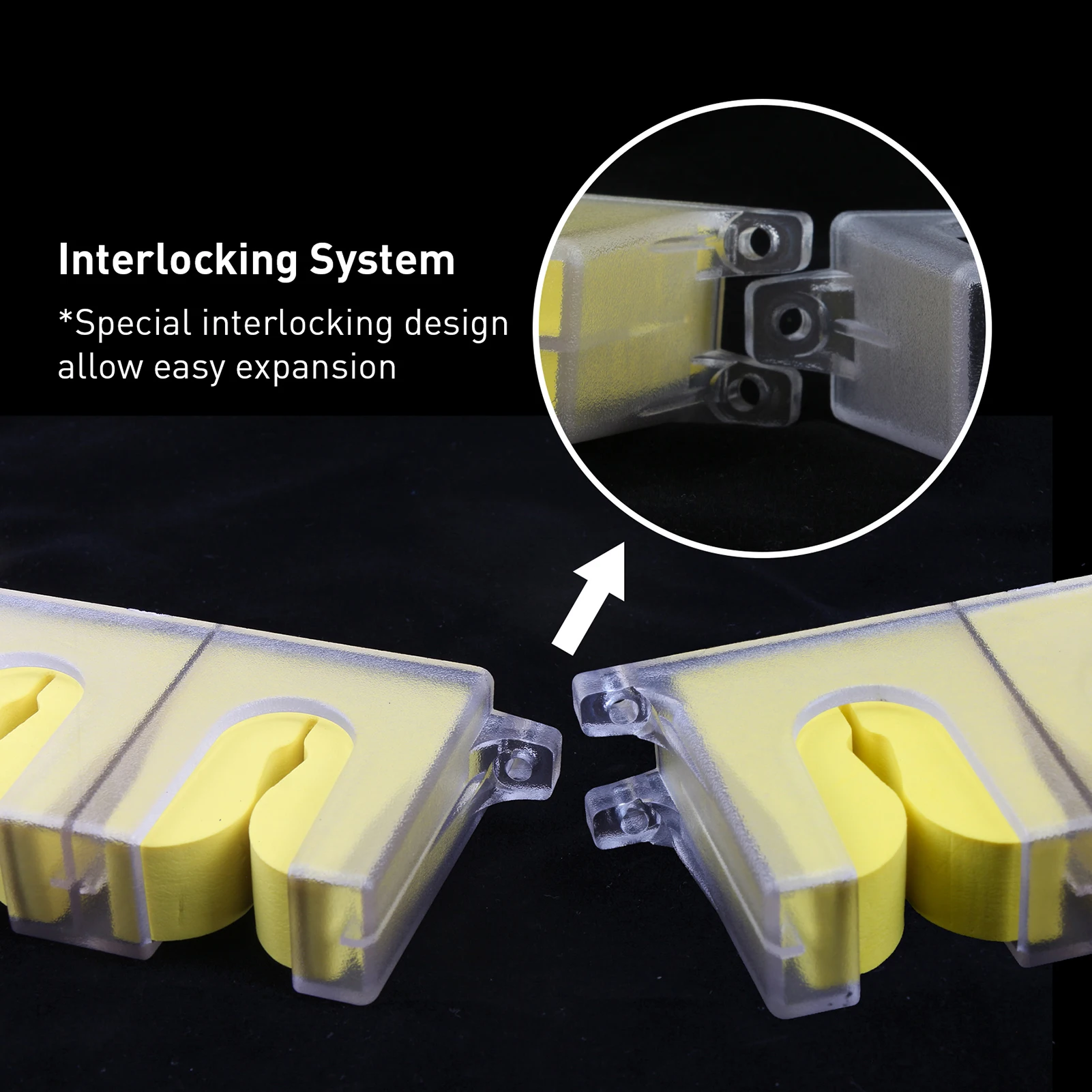 Interlocking System

*Special interlocking design allow easy expansion