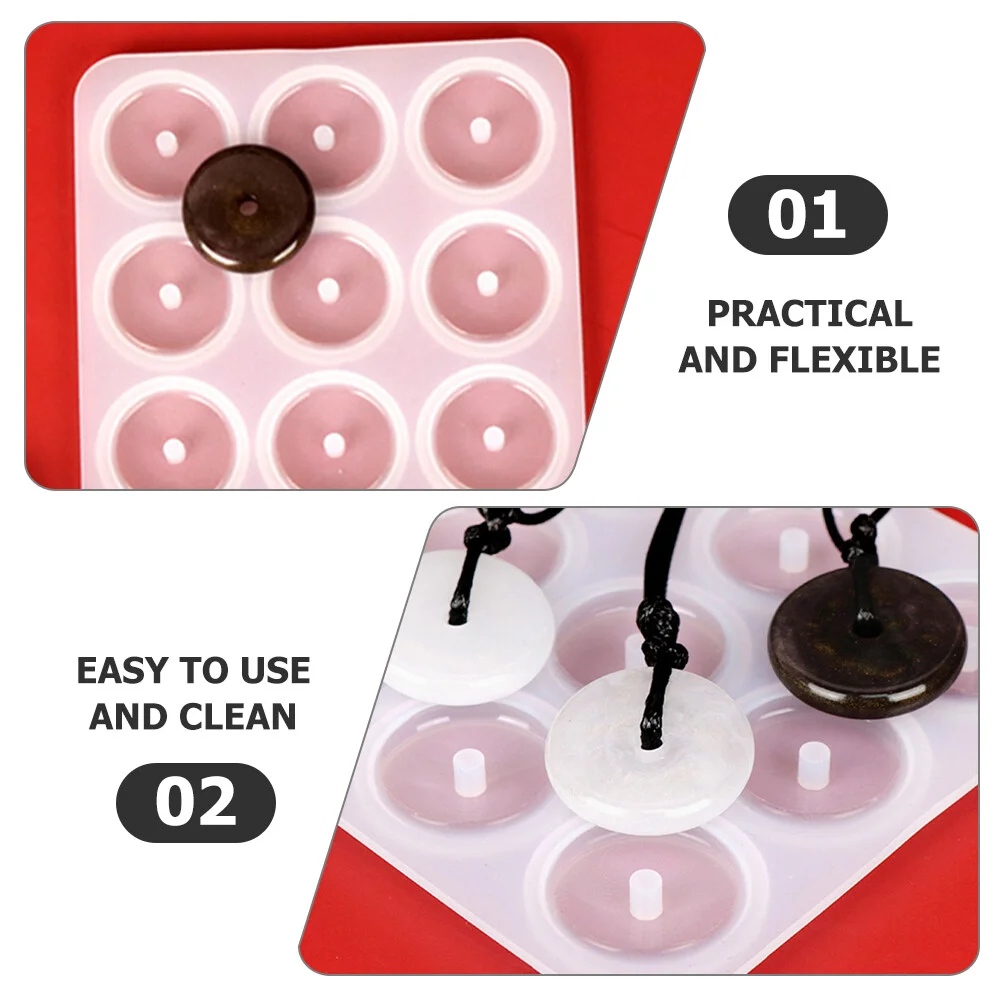 01

PRACTICAL AND FLEXIBLE

EASY TO USE AND CLEAN

02