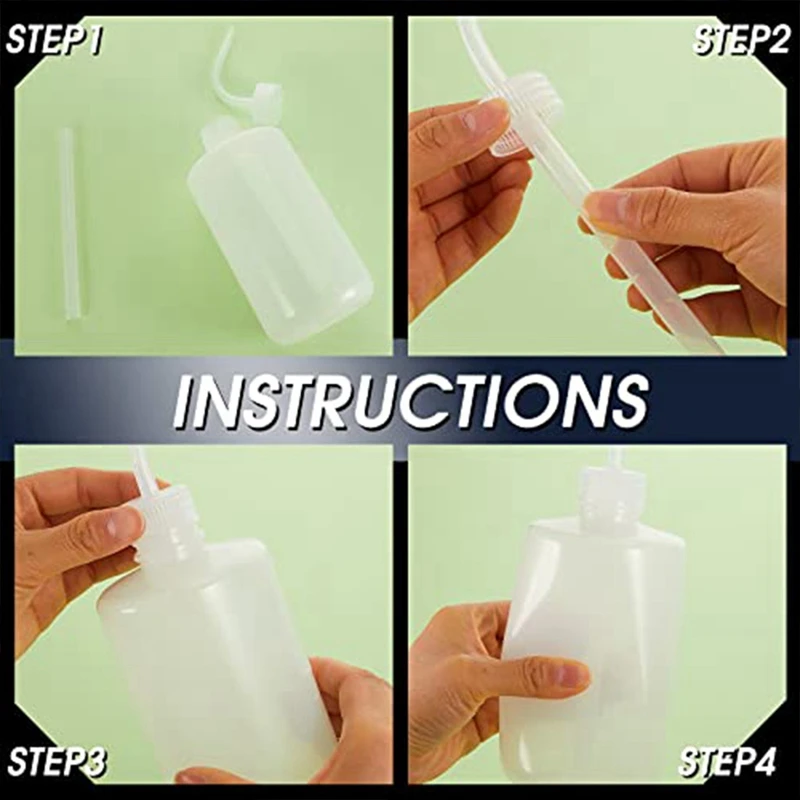 STEP1

STEP2

INSTRUCTIONS

STEP3

STEP4