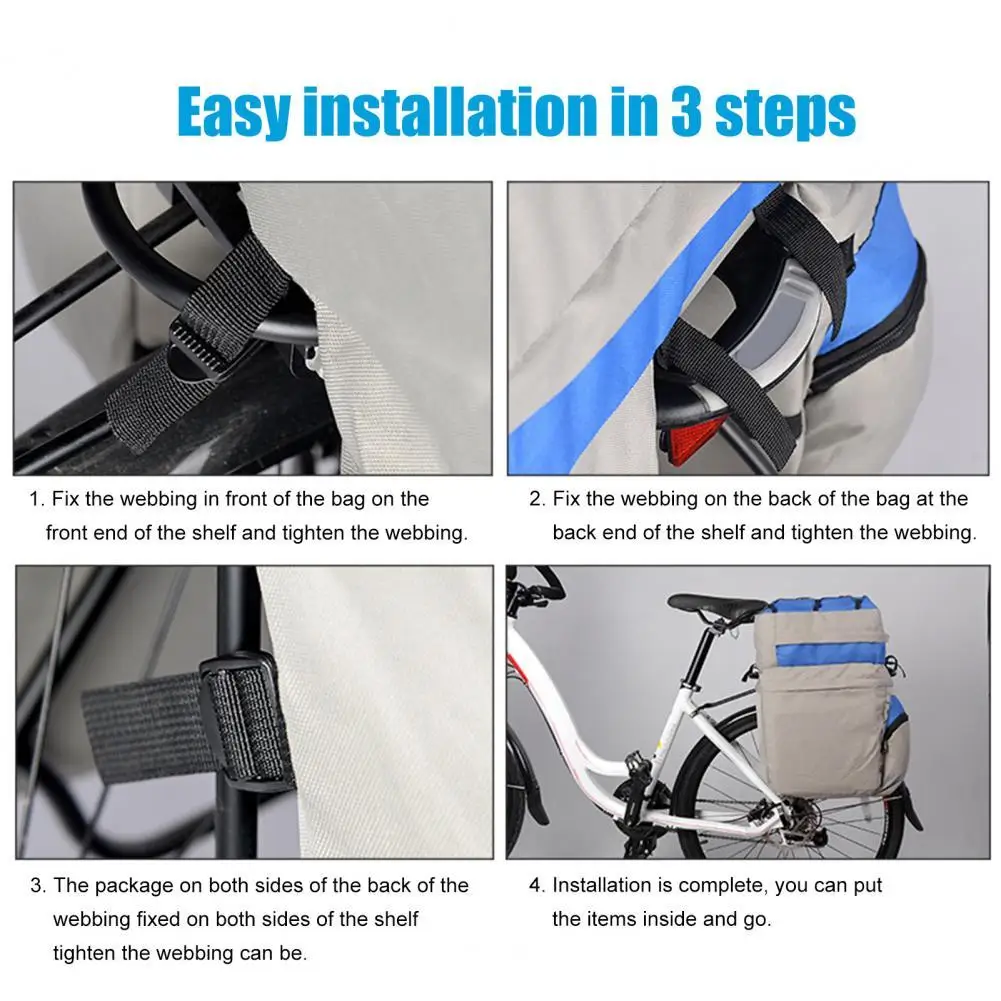 Easy installation in 3 steps

1. Fix the webbing in front of the bag on the front end of the shelf and tighten the webbing.

2. Fix the webbing on the back of the bag at the back end of the shelf and tighten the webbing.

3. The package on both sides of the back of the webbing fixed on both sides of the shelf tighten the webbing can be.

4. Installation is complete, you can put the items inside and go.