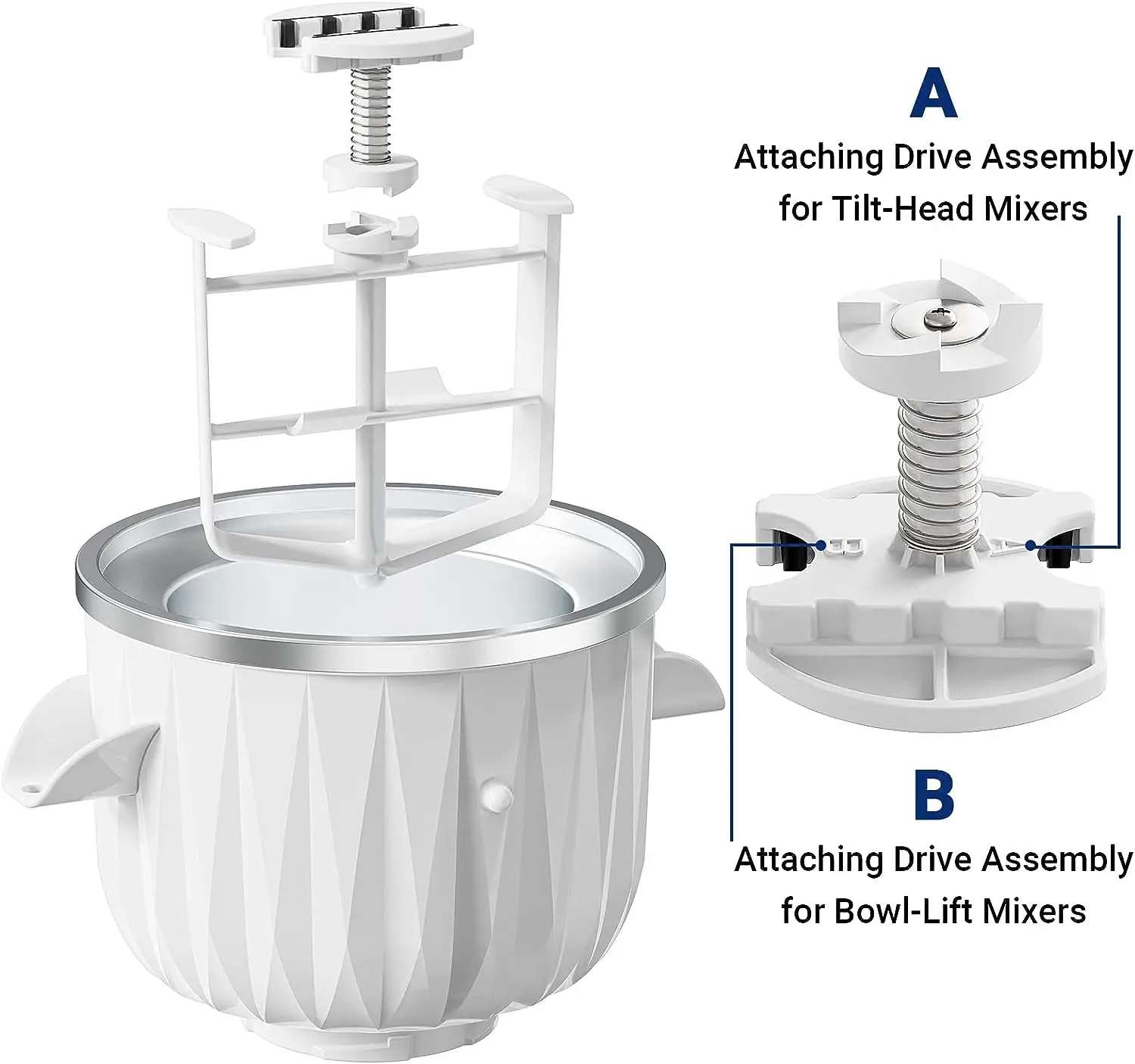 A
Attaching Drive Assembly for Tilt-Head Mixers

B
Attaching Drive Assembly for Bowl-Lift Mixers