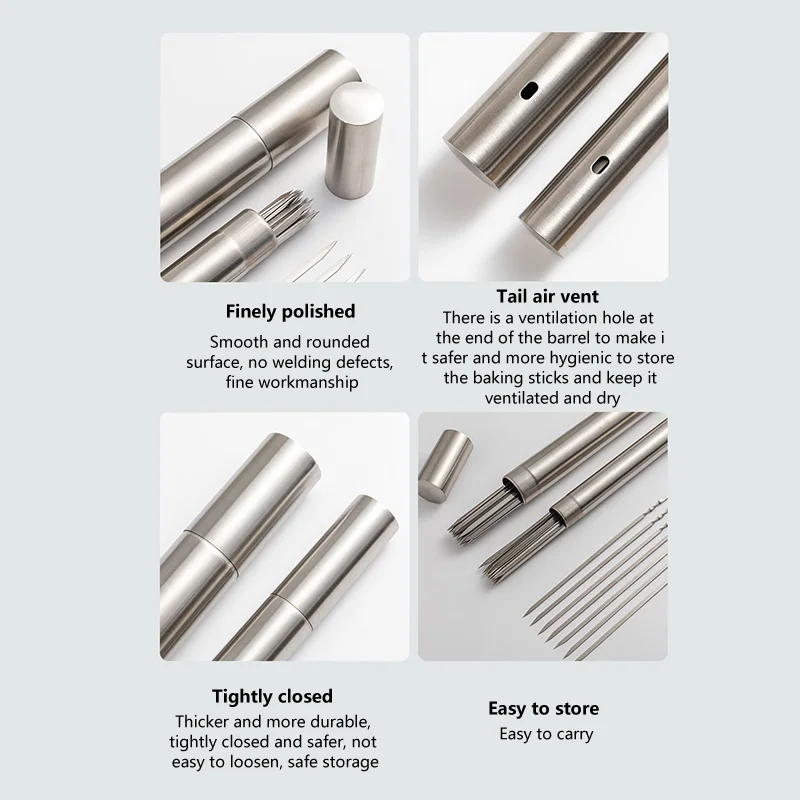 Finely polished

Smooth and rounded surface, no welding defects, fine workmanship

Tail air vent

There is a ventilation hole at the end of the barrel to make i t safer and more hygienic to store the baking sticks and keep it ventilated and dry

Tightly closed

Thicker and more durable, tightly closed and safer, not easy to loosen, safe storage

Easy to store

Easy to carry