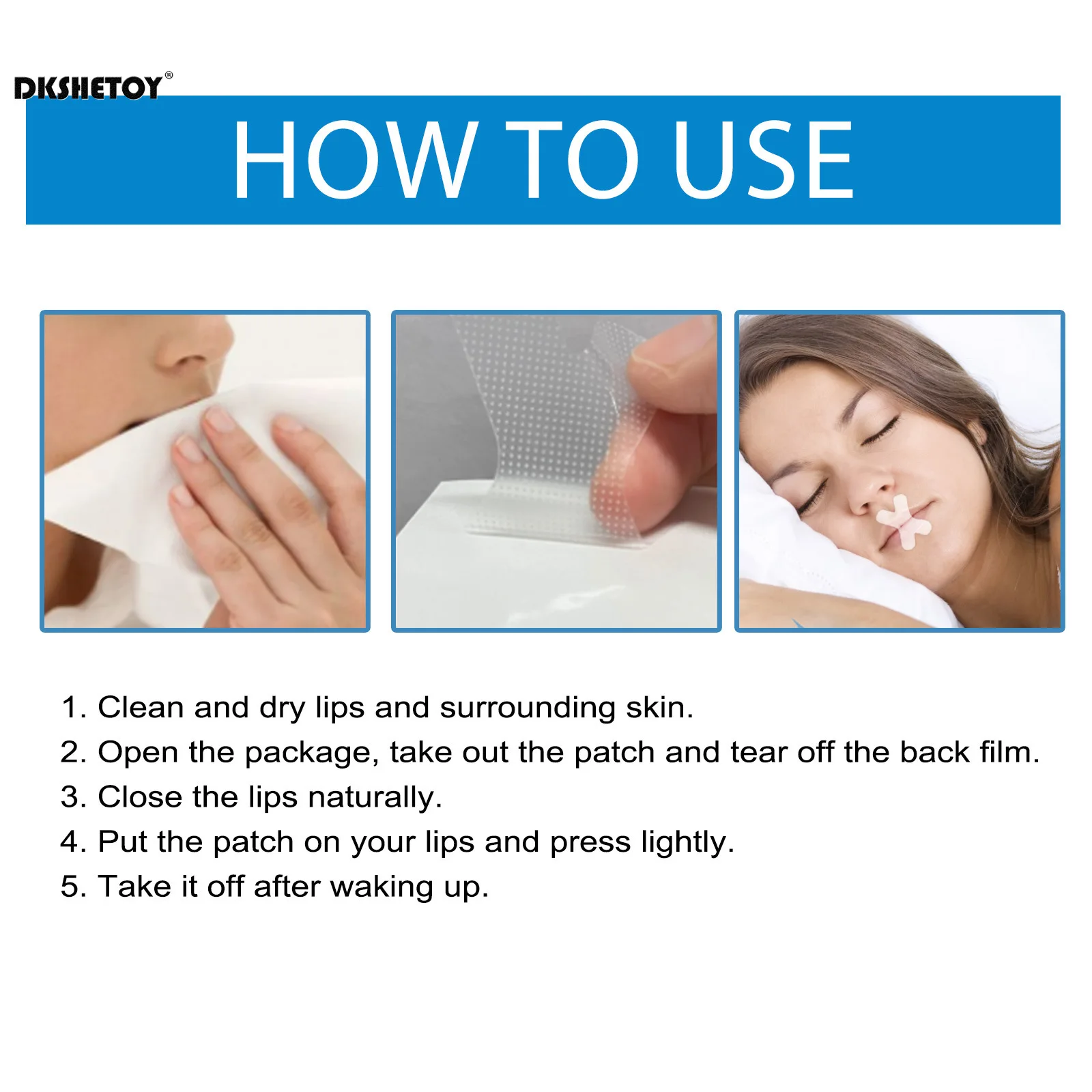 DKSHETOY®

HOW TO USE

1. Clean and dry lips and surrounding skin.
2. Open the package, take out the patch and tear off the back film.
3. Close the lips naturally.
4. Put the patch on your lips and press lightly.
5. Take it off after waking up.