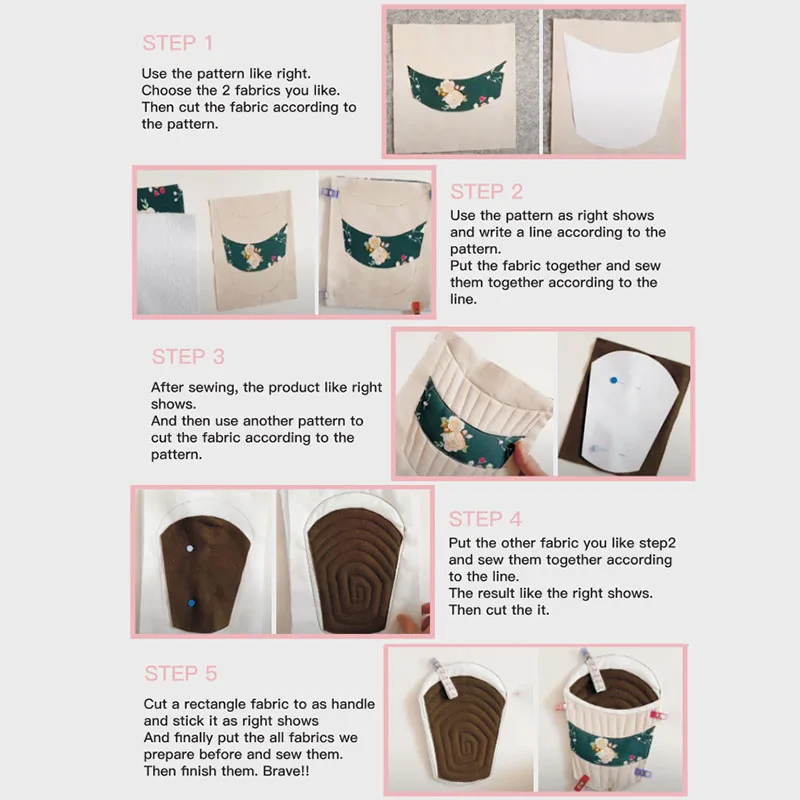 STEP 1

Use the pattern like right.
Choose the 2 fabrics you like.
Then cut the fabric according to the pattern.

STEP 2

Use the pattern as right shows and write a line according to the pattern.
Put the fabric together and sew them together according to the line.

STEP 3

After sewing, the product like right shows.
And then use another pattern to cut the fabric according to the pattern.

STEP 4

Put the other fabric you like step2 and sew them together according to the line.
The result like the right shows.
Then cut the it.

STEP 5

Cut a rectangle fabric to as handle and stick it as right shows
And finally put the all fabrics we prepare before and sew them.
Then finish them. Brave!!