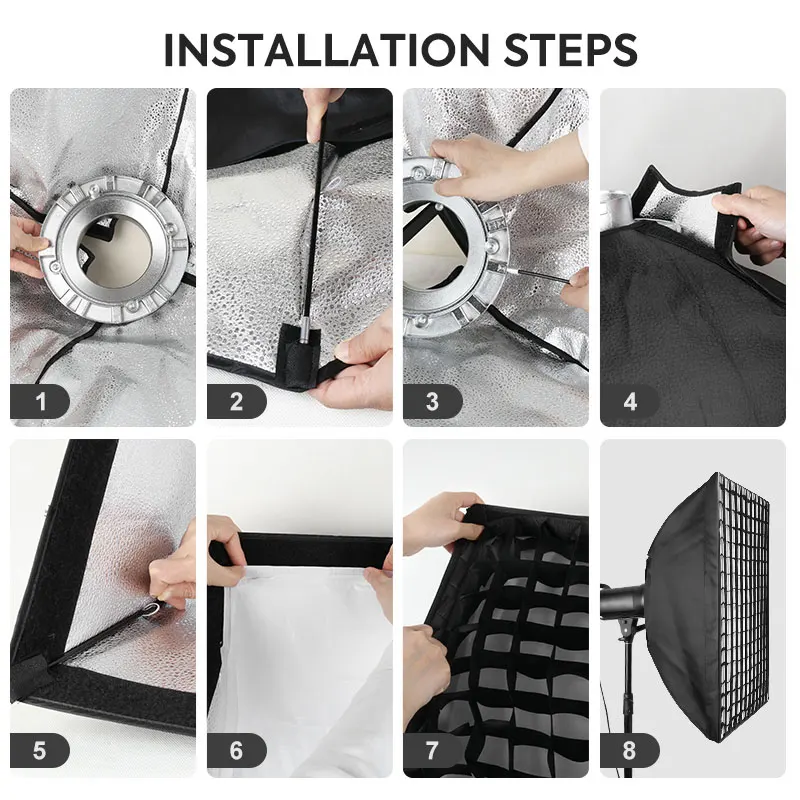 INSTALLATION STEPS

1

2

3

4

5

6

7

8