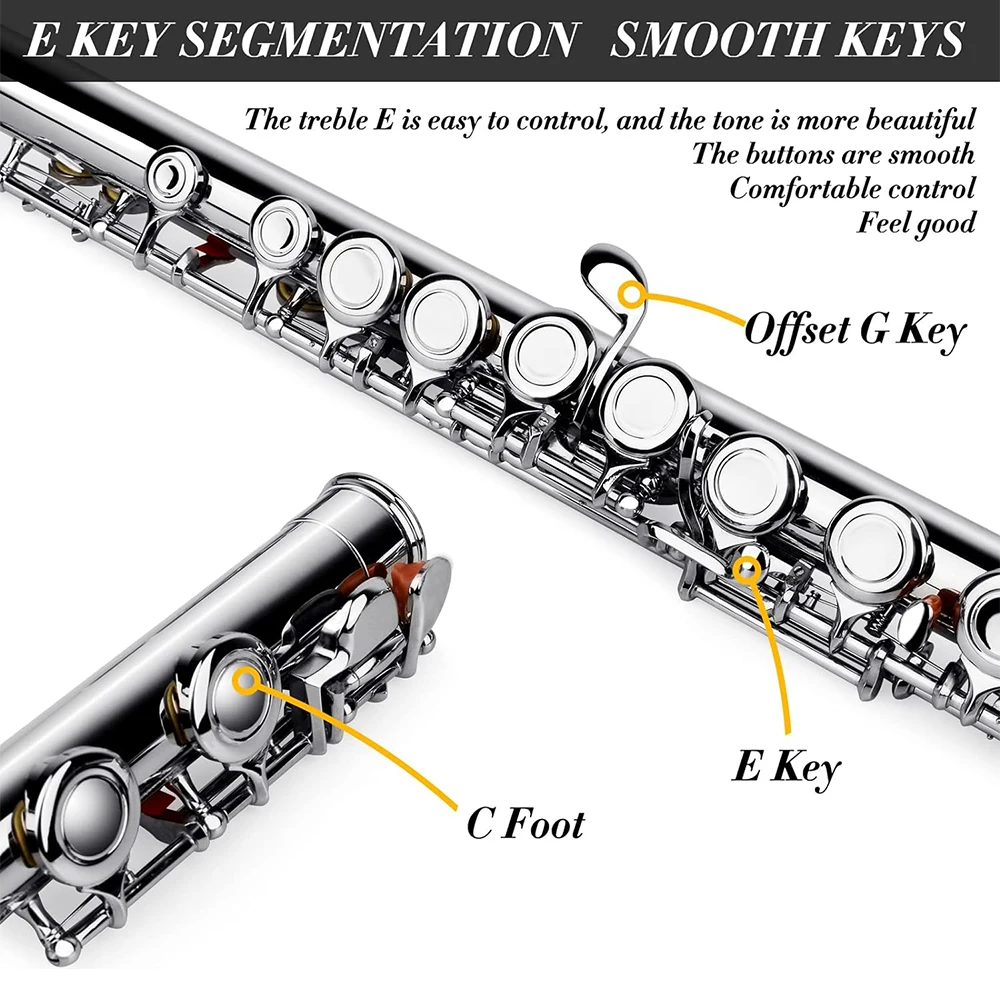 E KEY SEGMENTATION SMOOTH KEYS

The treble E is easy to control, and the tone is more beautiful
The buttons are smooth
Comfortable control
Feel good

Offset G Key

E Key

C Foot