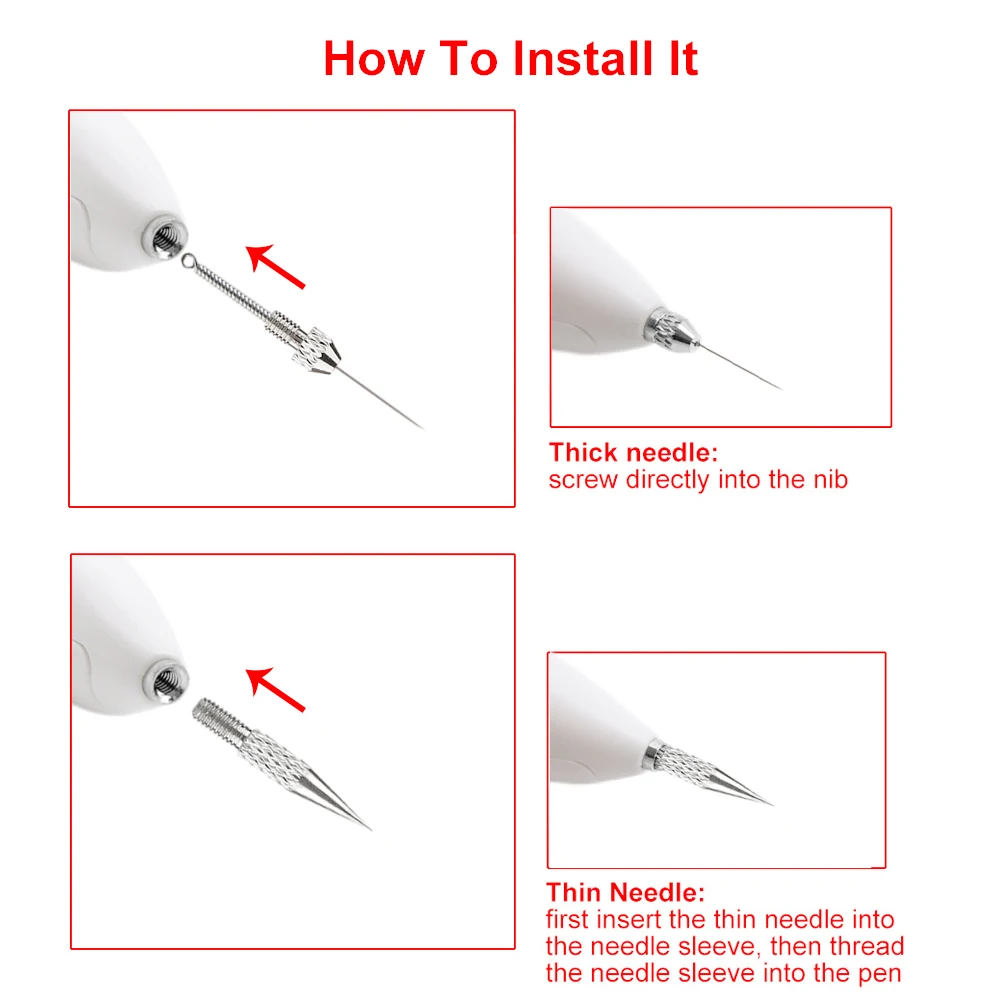 How To Install It

Thick needle:
screw directly into the nib

Thin Needle:
first insert the thin needle into the needle sleeve, then thread the needle sleeve into the pen