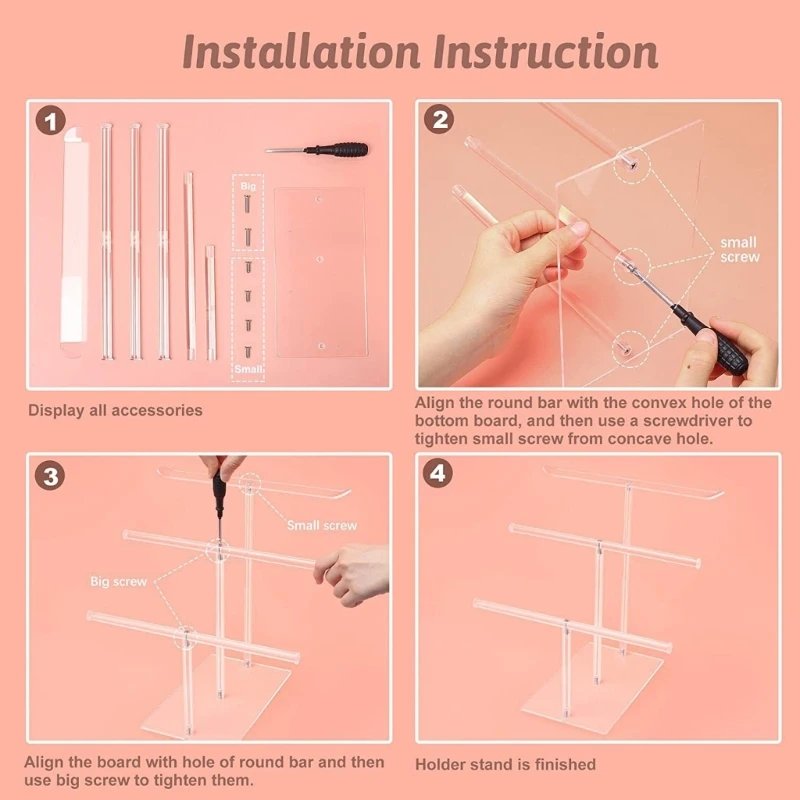 Installation Instruction

1

Big

Small

Display all accessories

2

small screw

Align the round bar with the convex hole of the bottom board, and then use a screwdriver to tighten small screw from concave hole.

3

Small screw

Big screw

Align the board with hole of round bar and then use big screw to tighten them.

4

Holder stand is finished