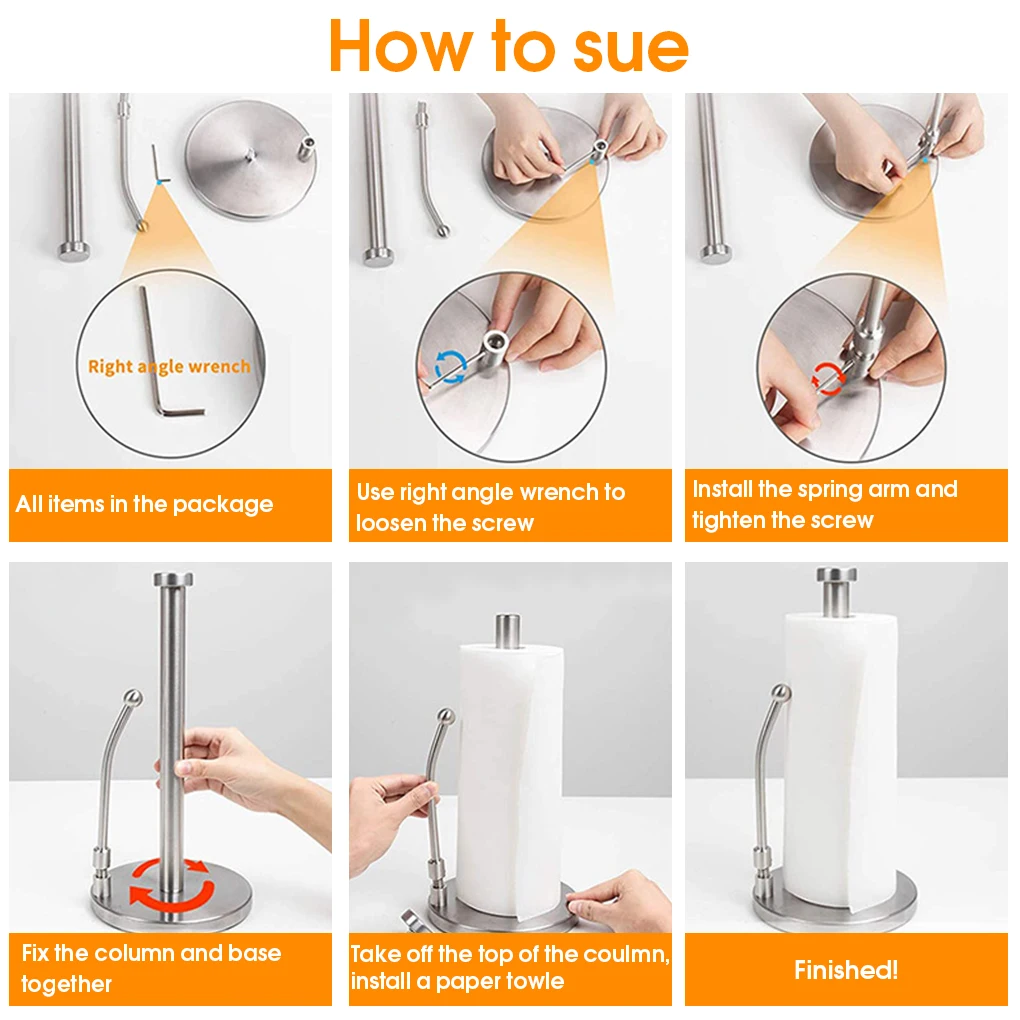 How to sue

Right angle wrench

All items in the package

Use right angle wrench to loosen the screw

Install the spring arm and tighten the screw

Fix the column and base together

Take off the top of the coulmn, install a paper towle

Finished!