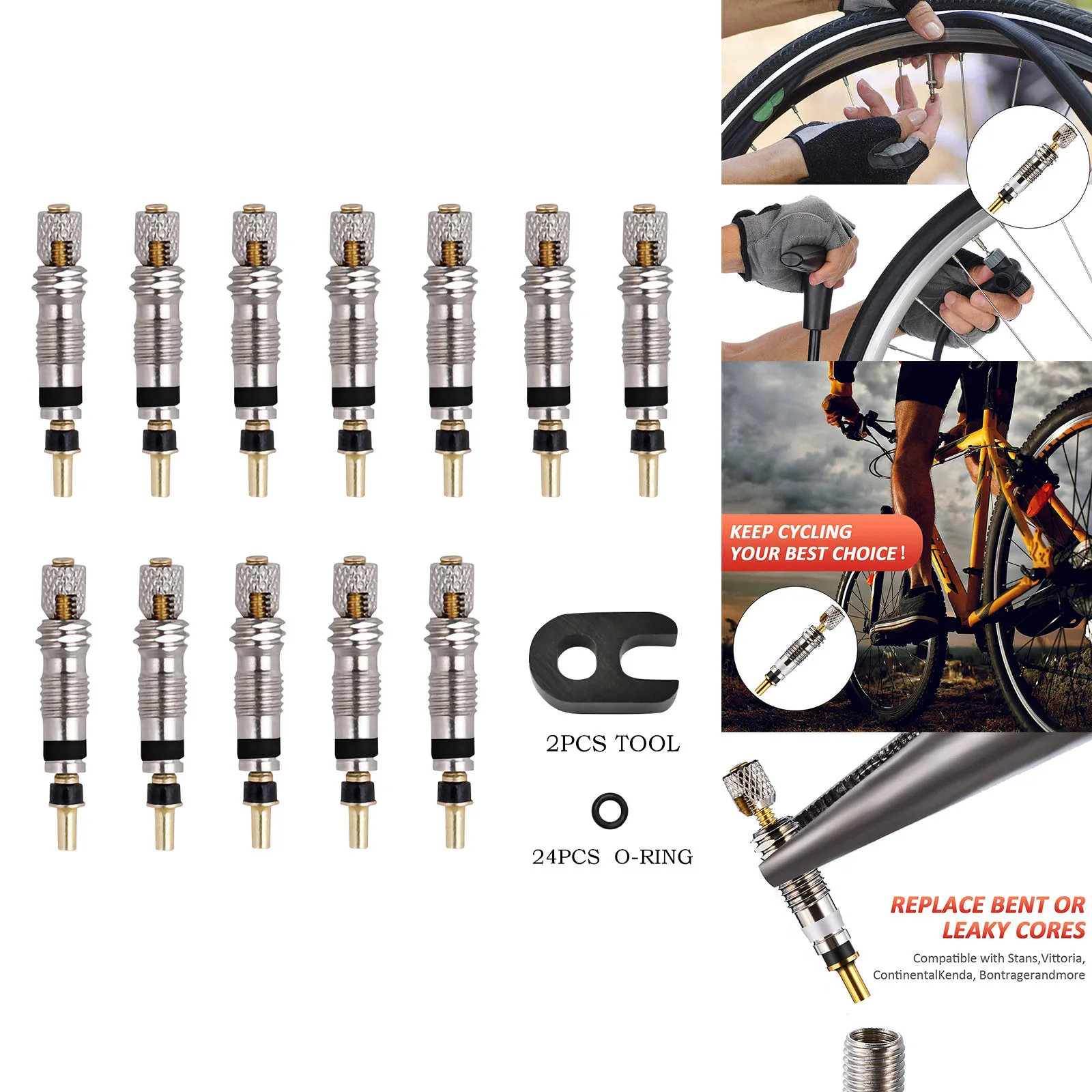 2PCS TOOL

24PCS O-RING

KEEP CYCLING
YOUR BEST CHOICE !

REPLACE BENT OR LEAKY CORES

Compatible with Stans,Vittoria, ContinentalKenda, Bontragerandmore