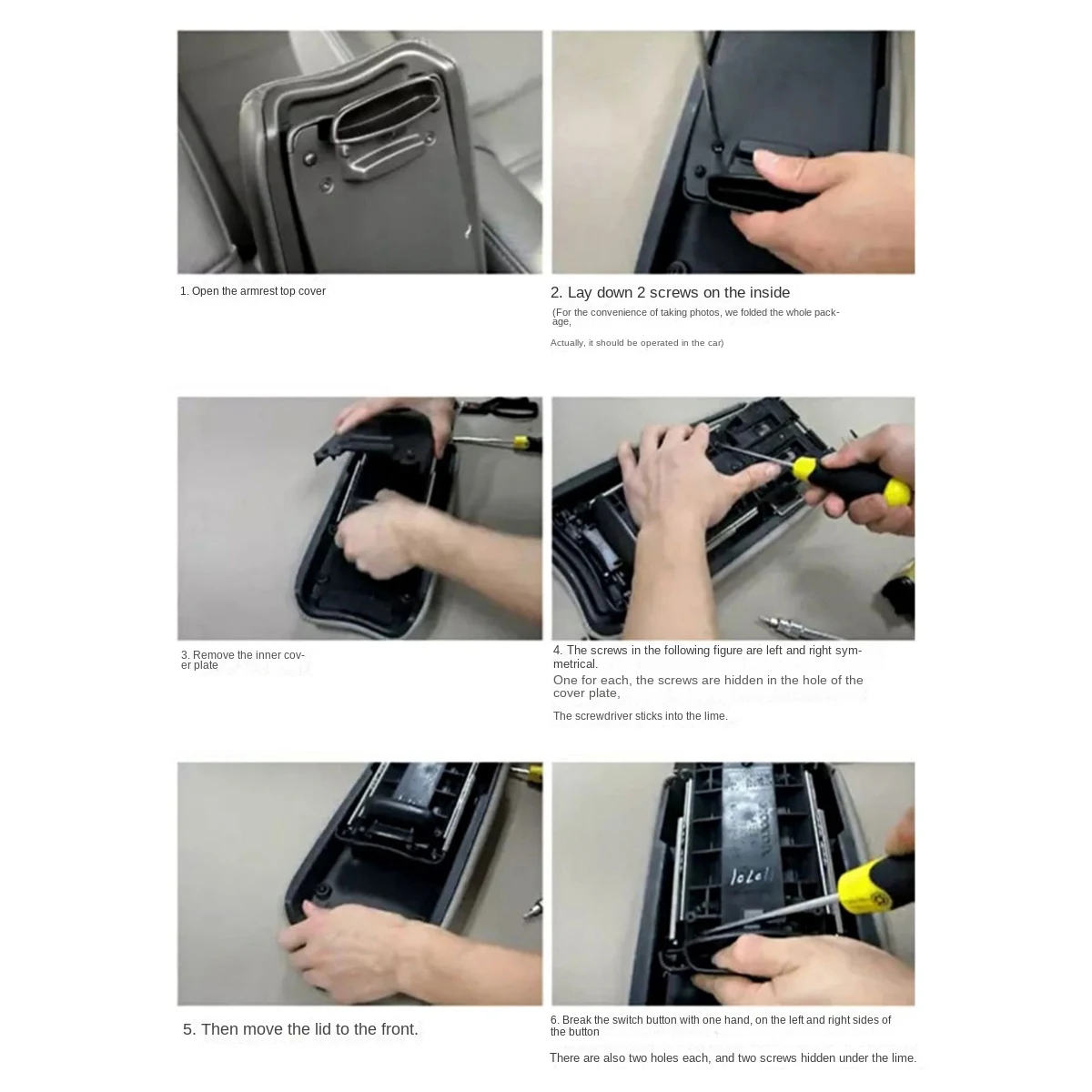 1. Open the armrest top cover

2. Lay down 2 screws on the inside

(For the convenience of taking photos, we folded the whole package,

Actually, it should be operated in the car)

3. Remove the inner cover plate

4. The screws in the following figure are left and right symmetrical.

One for each, the screws are hidden in the hole of the cover plate,

The screwdriver sticks into the lime.

5. Then move the lid to the front.

6. Break the switch button with one hand, on the left and right sides of the button

There are also two holes each, and two screws hidden under the lime.