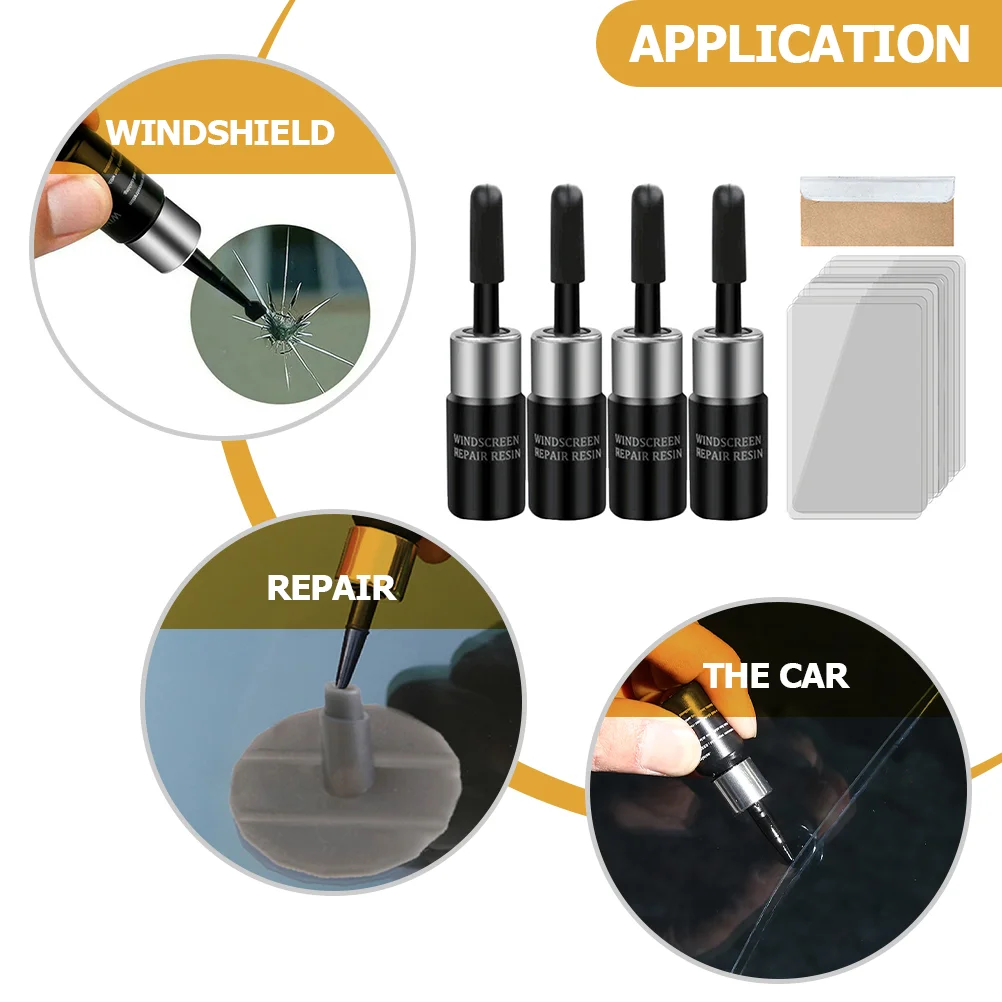 APPLICATION

WINDSHIELD

WINDSCREEN REPAIR RESIN

WINDSCREEN REPAIR RESIN

WINDSCREEN REPAIR RESIN

WINDSCREEN REPAIR RESIN

REPAIR

THE CAR