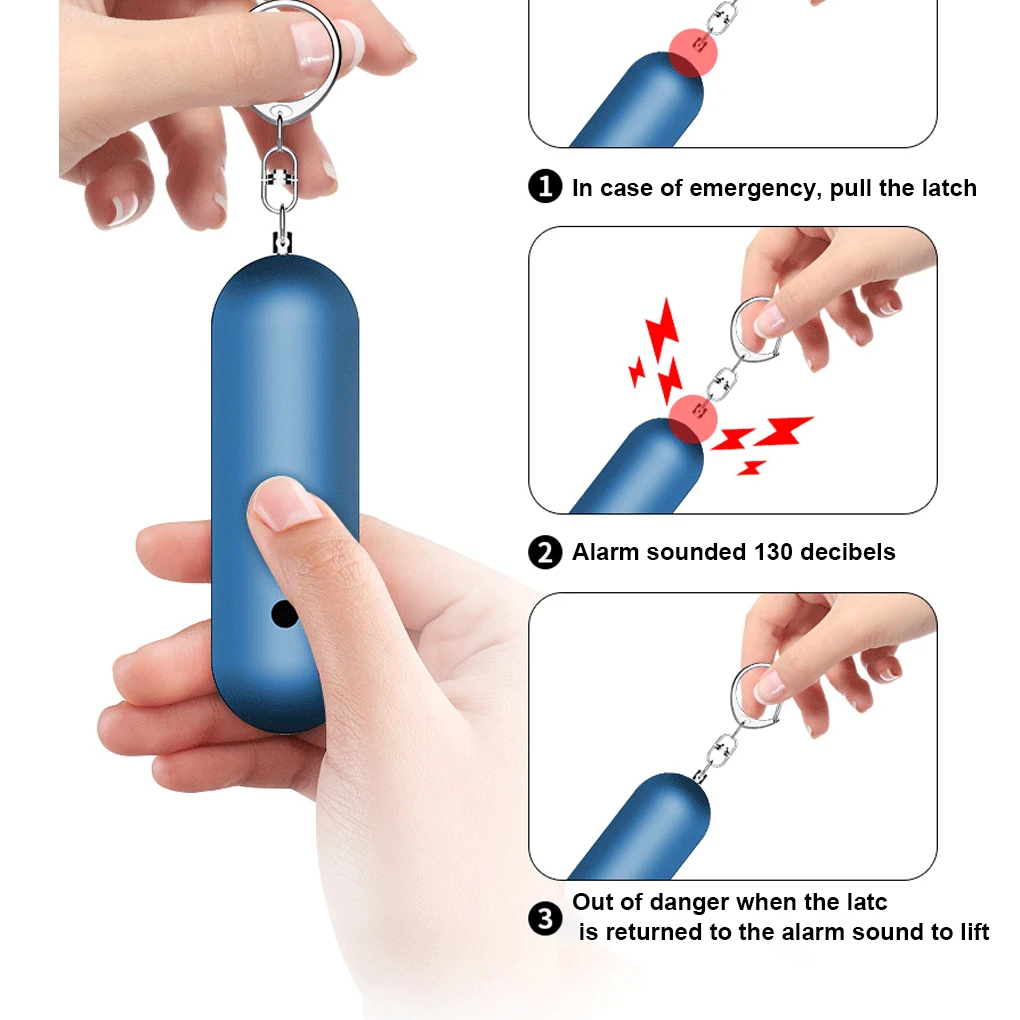 1 In case of emergency, pull the latch

2 Alarm sounded 130 decibels

3 Out of danger when the latc is returned to the alarm sound to lift