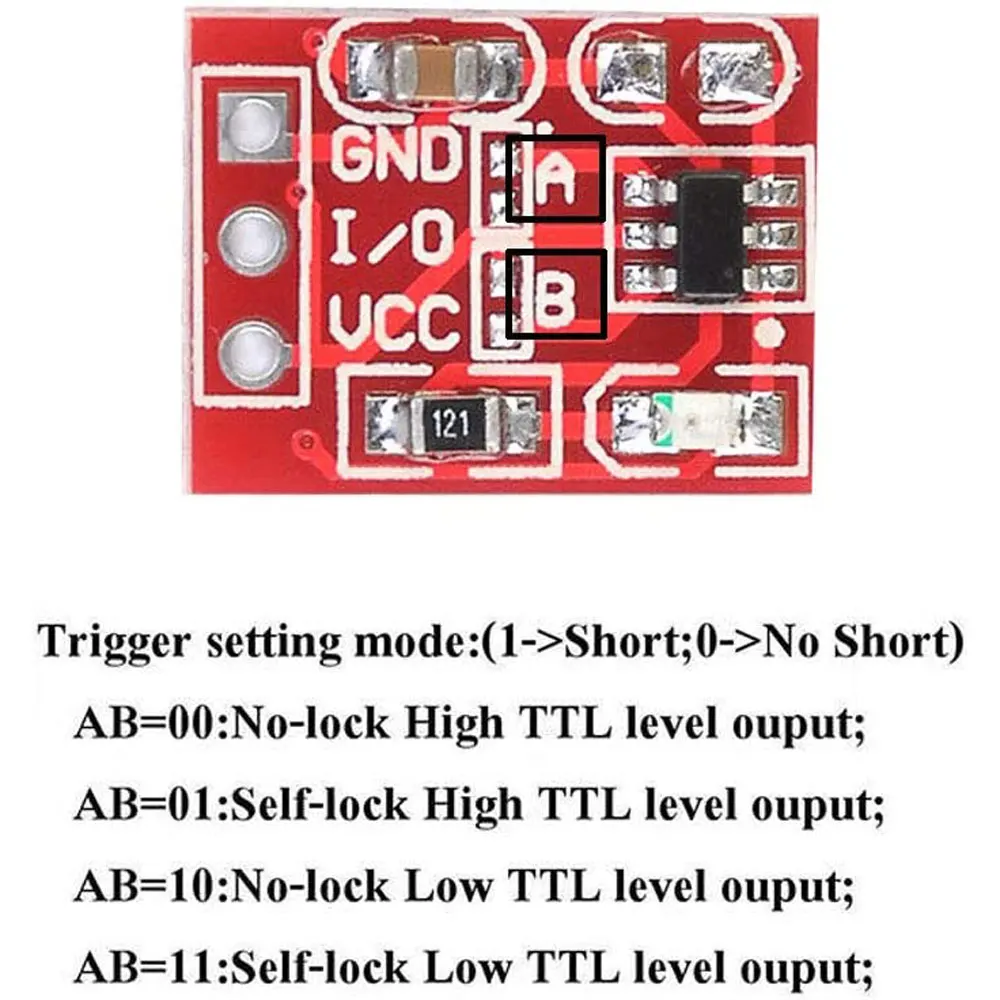 GND
I/O
VCC
A
B
121

Trigger setting mode:(1->Short;0->No Short)

AB=00:No-lock High TTL level ouput;

AB=01:Self-lock High TTL level ouput;

AB=10:No-lock Low TTL level ouput;

AB=11:Self-lock Low TTL level ouput;