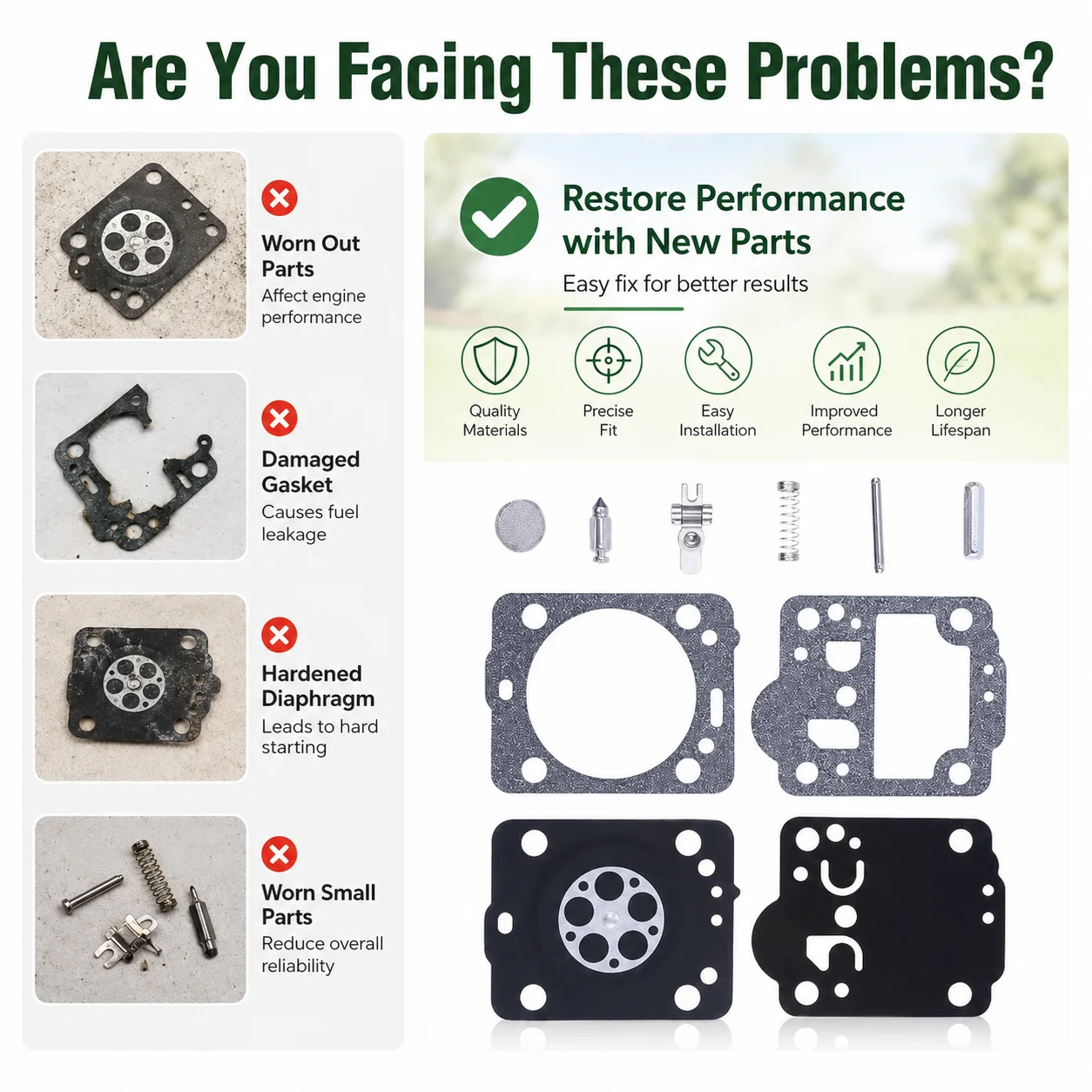 Are You Facing These Problems?

Worn Out Parts
Affect engine performance

Damaged Gasket
Causes fuel leakage

Hardened Diaphragm
Leads to hard starting

Worn Small Parts
Reduce overall reliability

Restore Performance with New Parts
Easy fix for better results

Quality Materials

Precise Fit

Easy Installation

Improved Performance

Longer Lifespan