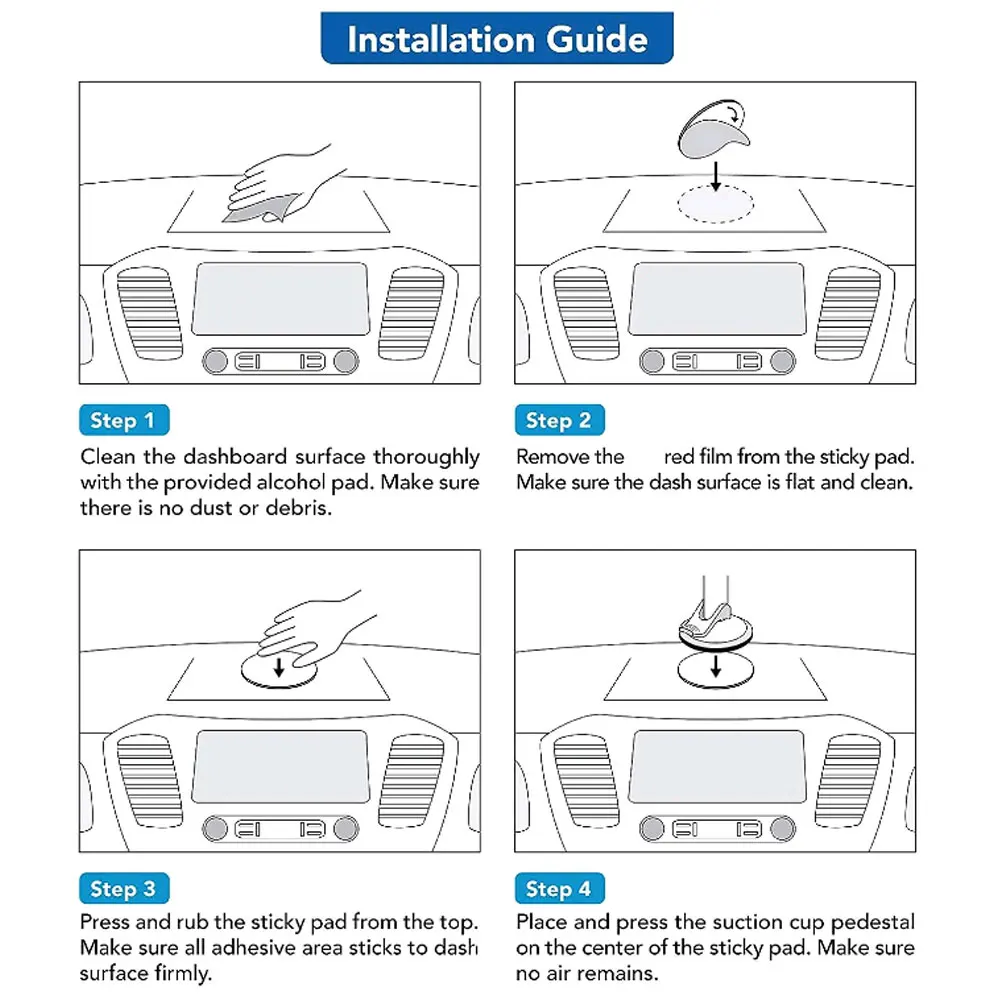 Installation Guide

Step 1

Clean the dashboard surface thoroughly with the provided alcohol pad. Make sure there is no dust or debris.

Step 2

Remove the red film from the sticky pad. Make sure the dash surface is flat and clean.

Step 3

Press and rub the sticky pad from the top. Make sure all adhesive area sticks to dash surface firmly.

Step 4

Place and press the suction cup pedestal on the center of the sticky pad. Make sure no air remains.