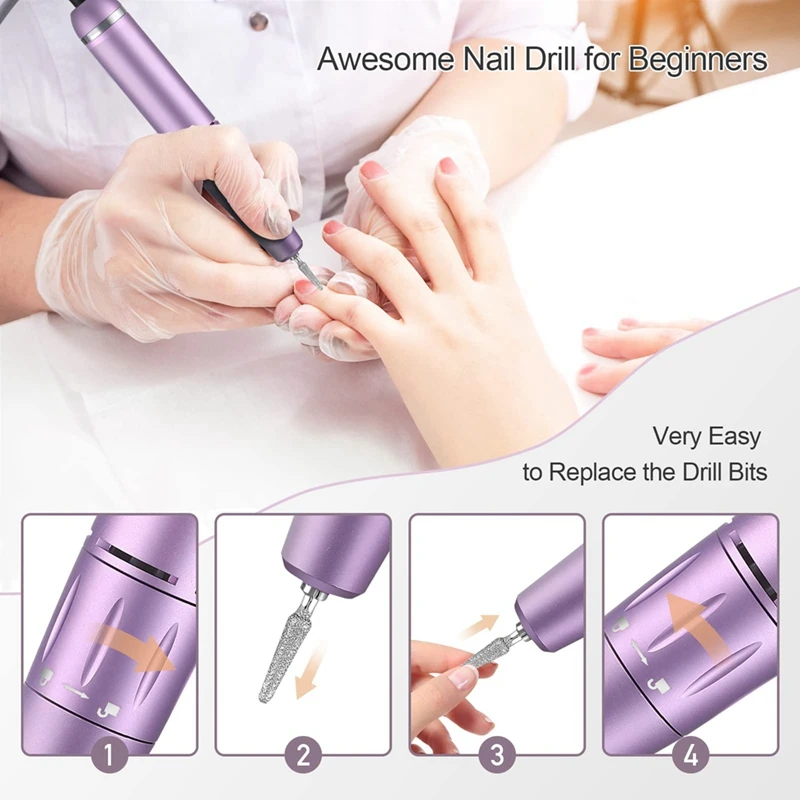 Awesome Nail Drill for Beginners

Very Easy
to Replace the Drill Bits

1

2

3

4