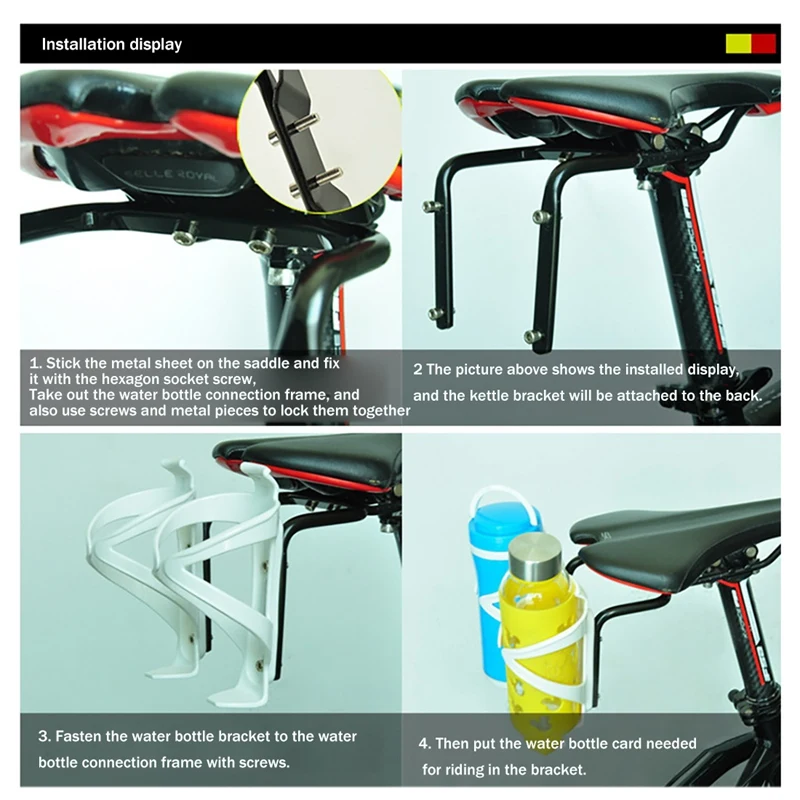 Installation display

SELLE ROYAL

1. Stick the metal sheet on the saddle and fix it with the hexagon socket screw,
Take out the water bottle connection frame, and also use screws and metal pieces to lock them together

2 The picture above shows the installed display, and the kettle bracket will be attached to the back.

3. Fasten the water bottle bracket to the water bottle connection frame with screws.

4. Then put the water bottle card needed for riding in the bracket.