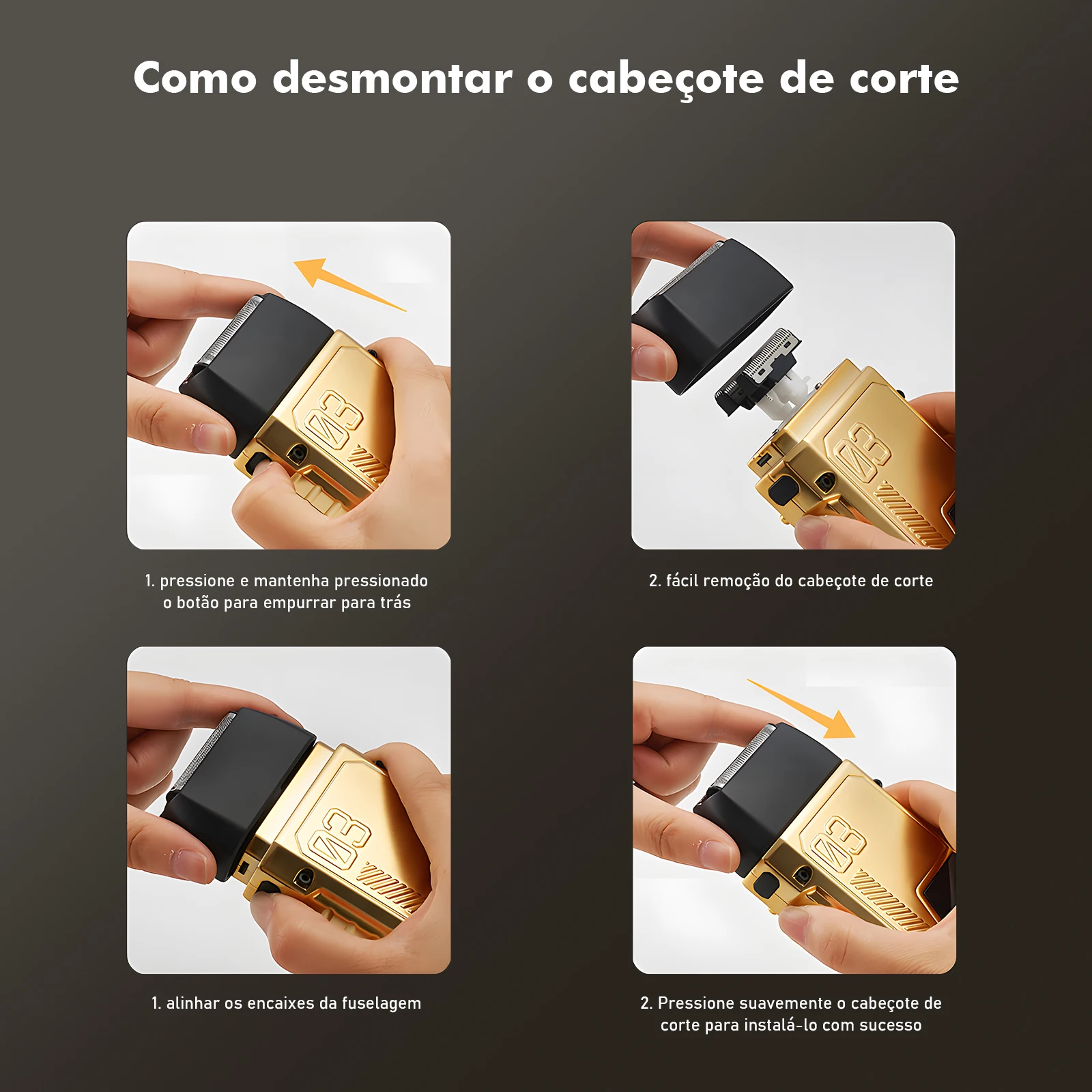 Como desmontar o cabeçote de corte

03

1. pressione e mantenha pressionado o botão para empurrar para trás

03

2. fácil remoção do cabeçote de corte

03

1. alinhar os encaixes da fuselagem

03

2. Pressione suavemente o cabeçote de corte para instalá-lo com sucesso