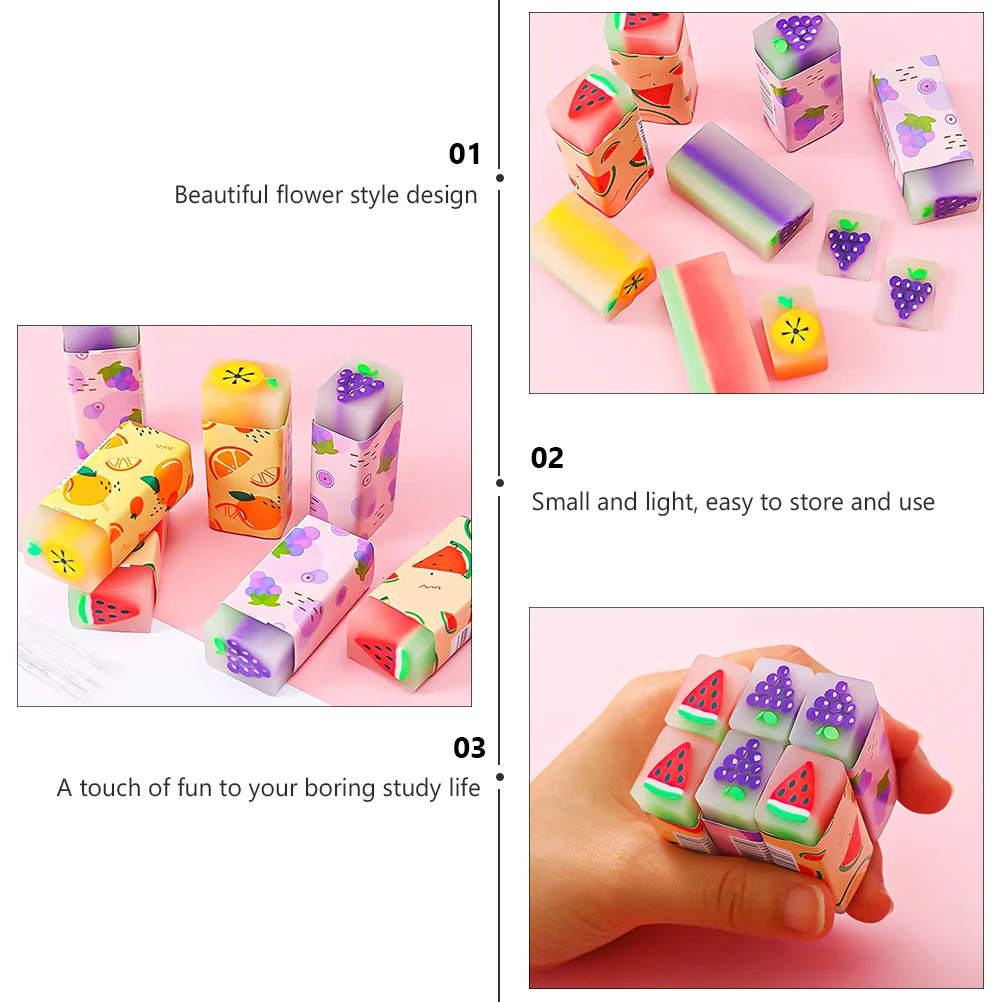 01
Beautiful flower style design

02
Small and light, easy to store and use

03
A touch of fun to your boring study life