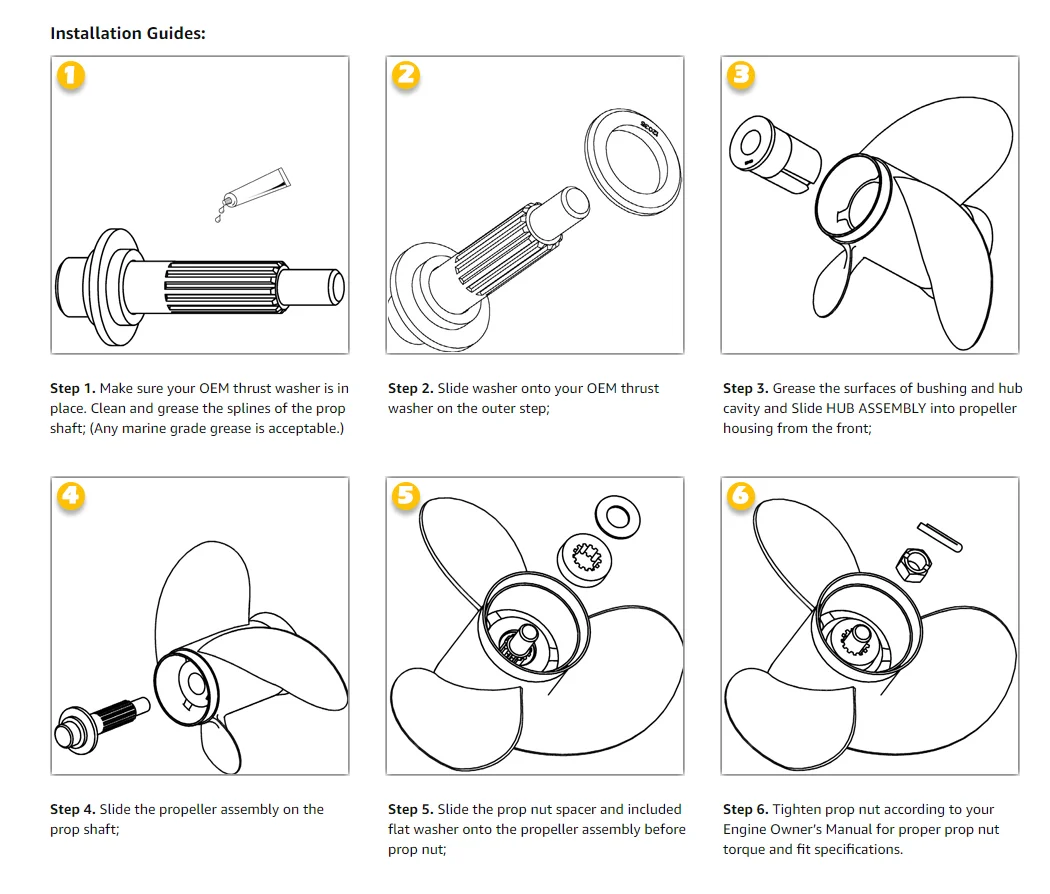 Installation Guides:

1

Step 1. Make sure your OEM thrust washer is in place. Clean and grease the splines of the prop shaft; (Any marine grade grease is acceptable.)

2

Step 2. Slide washer onto your OEM thrust washer on the outer step;

3

Step 3. Grease the surfaces of bushing and hub cavity and Slide HUB ASSEMBLY into propeller housing from the front;

4

Step 4. Slide the propeller assembly on the prop shaft;

5

Step 5. Slide the prop nut spacer and included flat washer onto the propeller assembly before prop nut;

6

Step 6. Tighten prop nut according to your Engine Owner's Manual for proper prop nut torque and fit specifications.