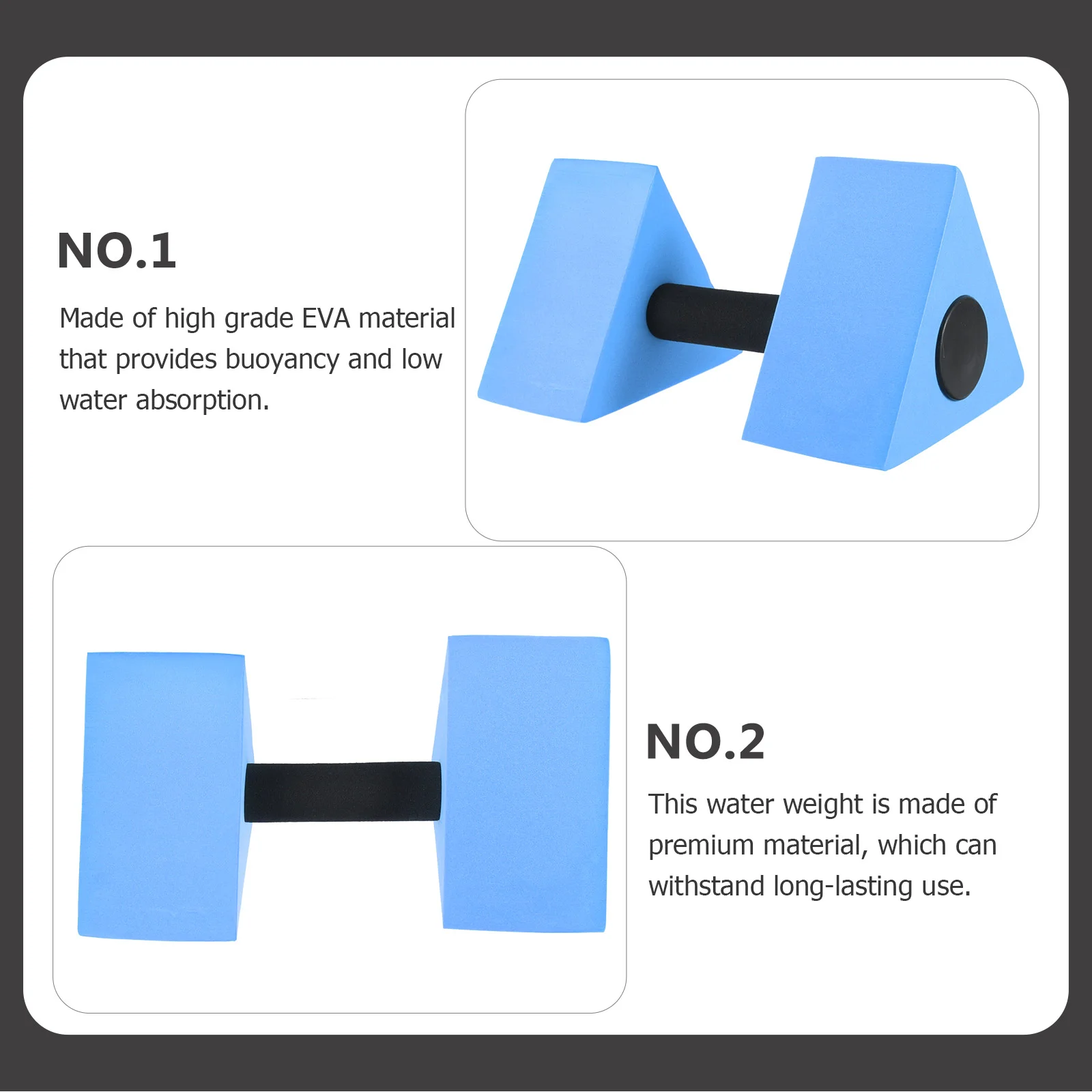 NO.1

Made of high grade EVA material that provides buoyancy and low water absorption.

NO.2

This water weight is made of premium material, which can withstand long-lasting use.