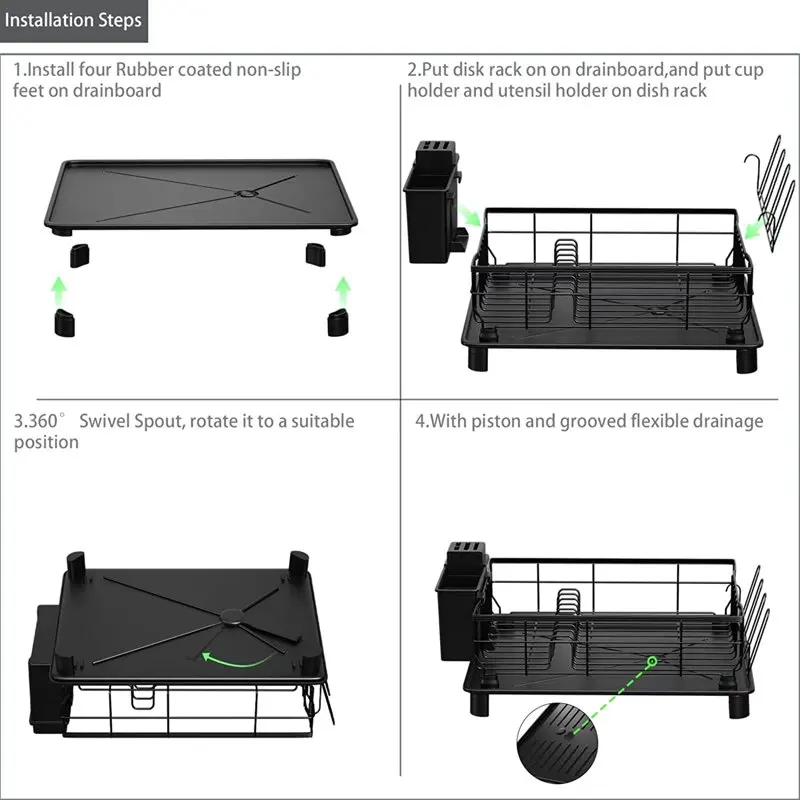 Installation Steps

1.Install four Rubber coated non-slip feet on drainboard

2.Put disk rack on on drainboard,and put cup holder and utensil holder on dish rack

3.360° Swivel Spout, rotate it to a suitable position

4.With piston and grooved flexible drainage