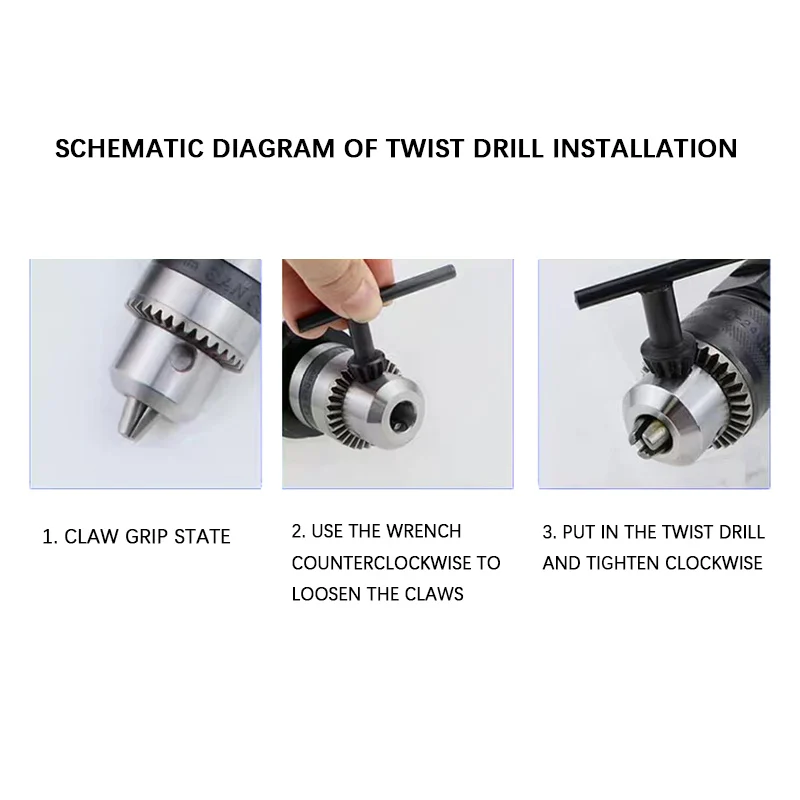 SCHEMATIC DIAGRAM OF TWIST DRILL INSTALLATION

1. CLAW GRIP STATE

2. USE THE WRENCH COUNTERCLOCKWISE TO LOOSEN THE CLAWS

3. PUT IN THE TWIST DRILL AND TIGHTEN CLOCKWISE