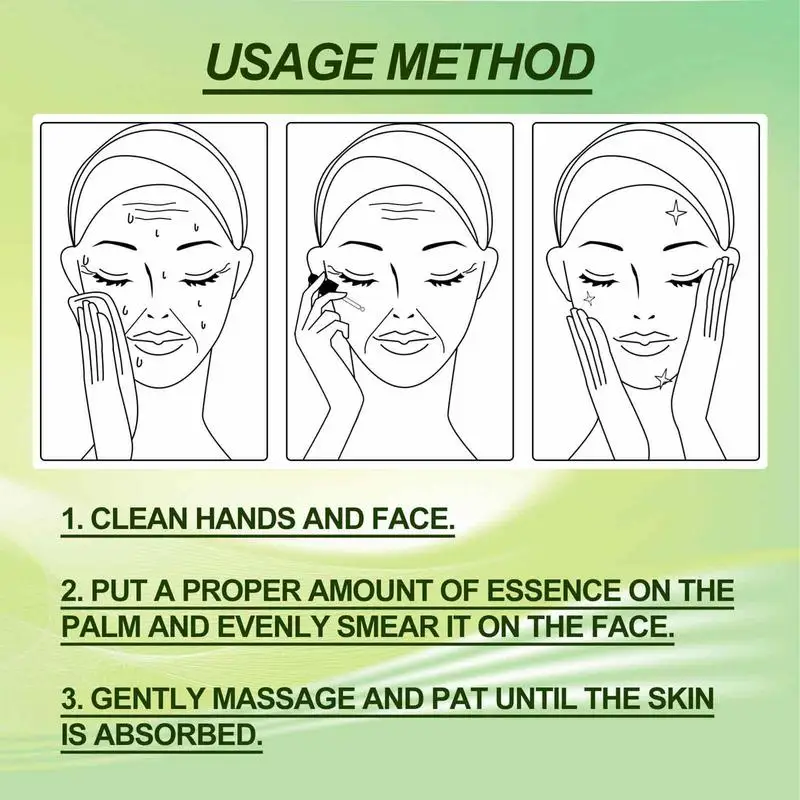 USAGE METHOD

1. CLEAN HANDS AND FACE.

2. PUT A PROPER AMOUNT OF ESSENCE ON THE PALM AND EVENLY SMEAR IT ON THE FACE.

3. GENTLY MASSAGE AND PAT UNTIL THE SKIN IS ABSORBED.